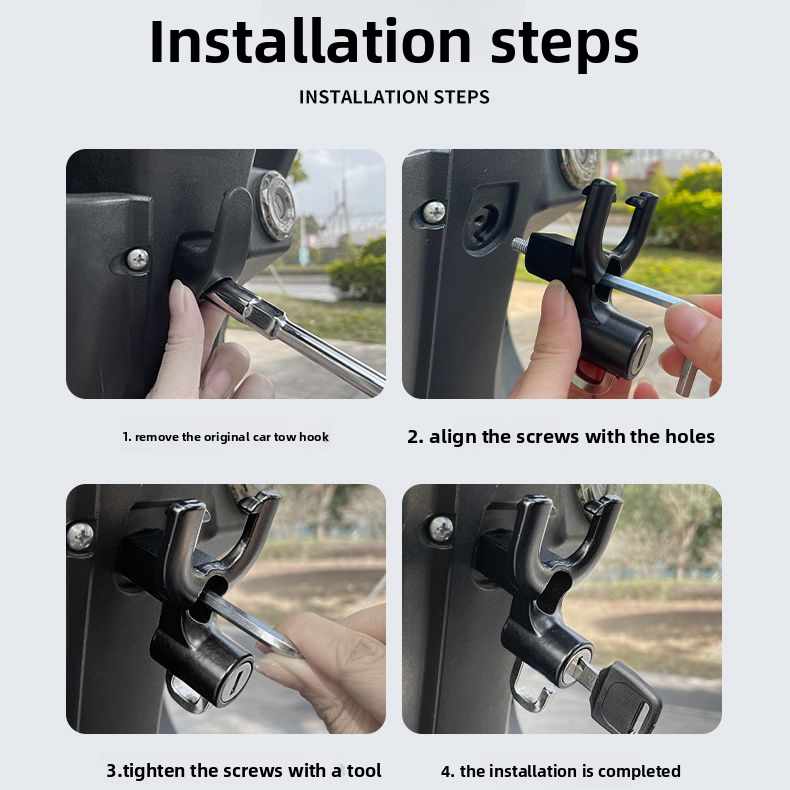 Installation steps

INSTALLATION STEPS

1. remove the original car tow hook

2. align the screws with the holes

3.tighten the screws with a tool

4. the installation is completed