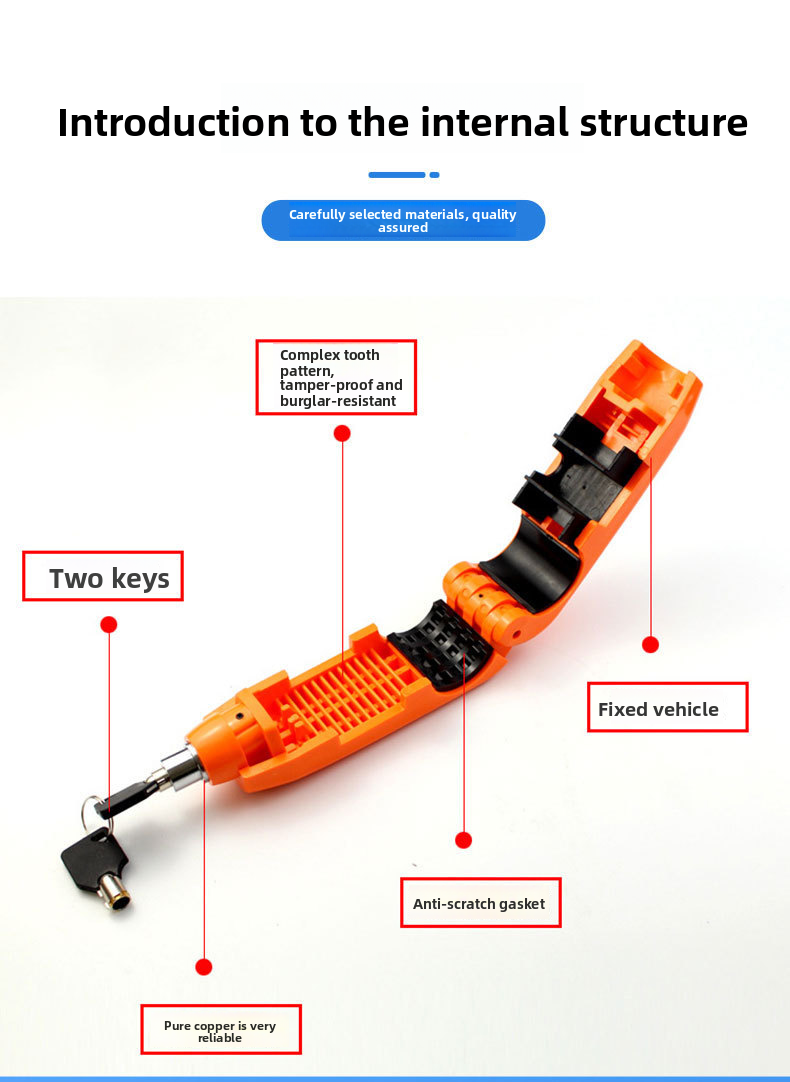 Introduction to the internal structure

Carefully selected materials, quality assured

Complex tooth pattern, tamper-proof and burglar-resistant

Two keys

Fixed vehicle

Anti-scratch gasket

Pure copper is very reliable