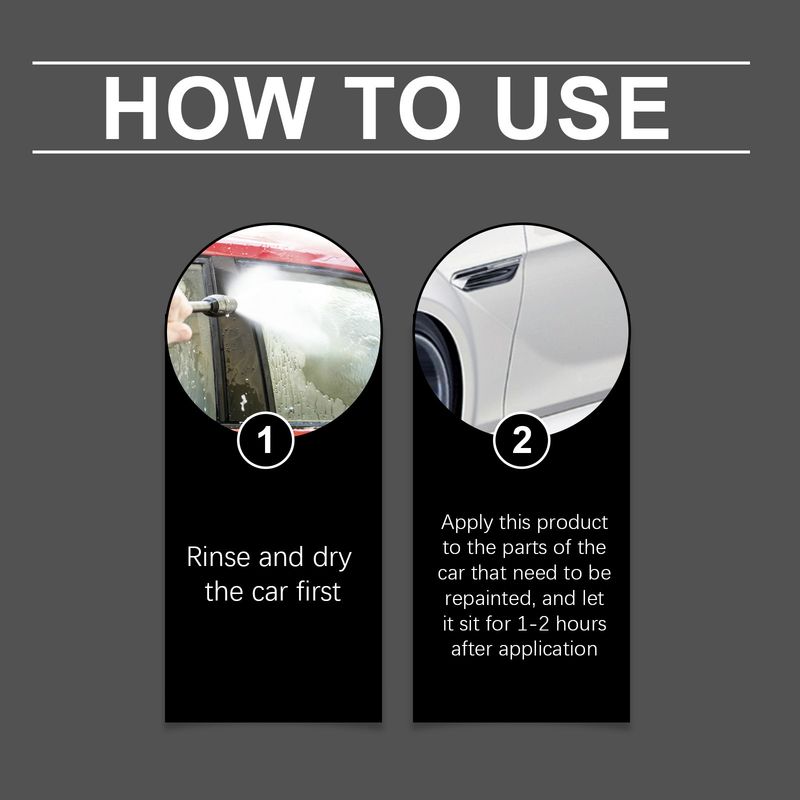 HOW TO USE

1

Rinse and dry the car first

2

Apply this product to the parts of the car that need to be repainted, and let it sit for 1-2 hours after application