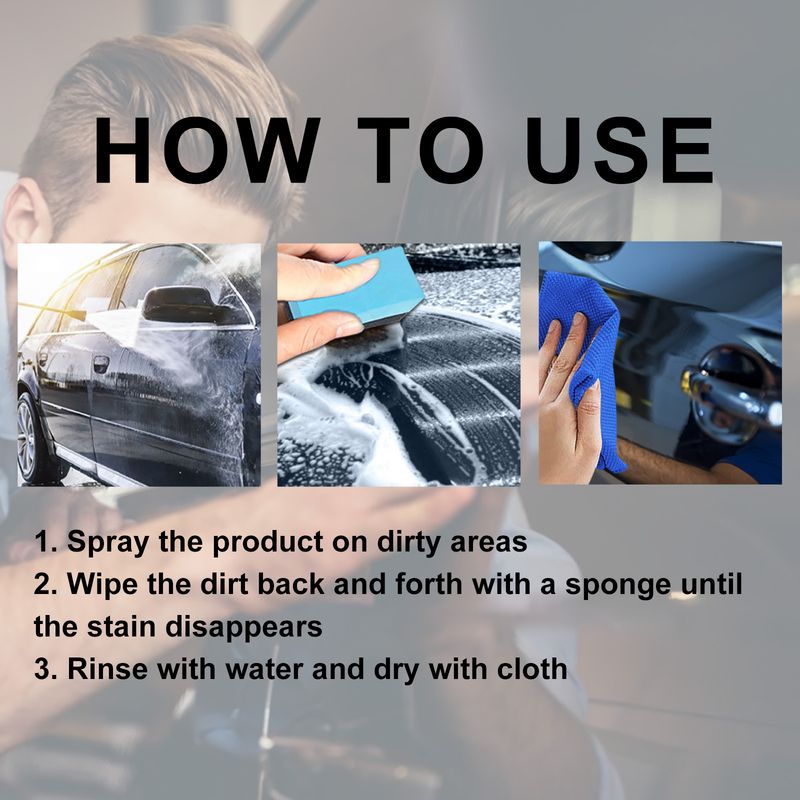 HOW TO USE

1. Spray the product on dirty areas
2. Wipe the dirt back and forth with a sponge until the stain disappears
3. Rinse with water and dry with cloth