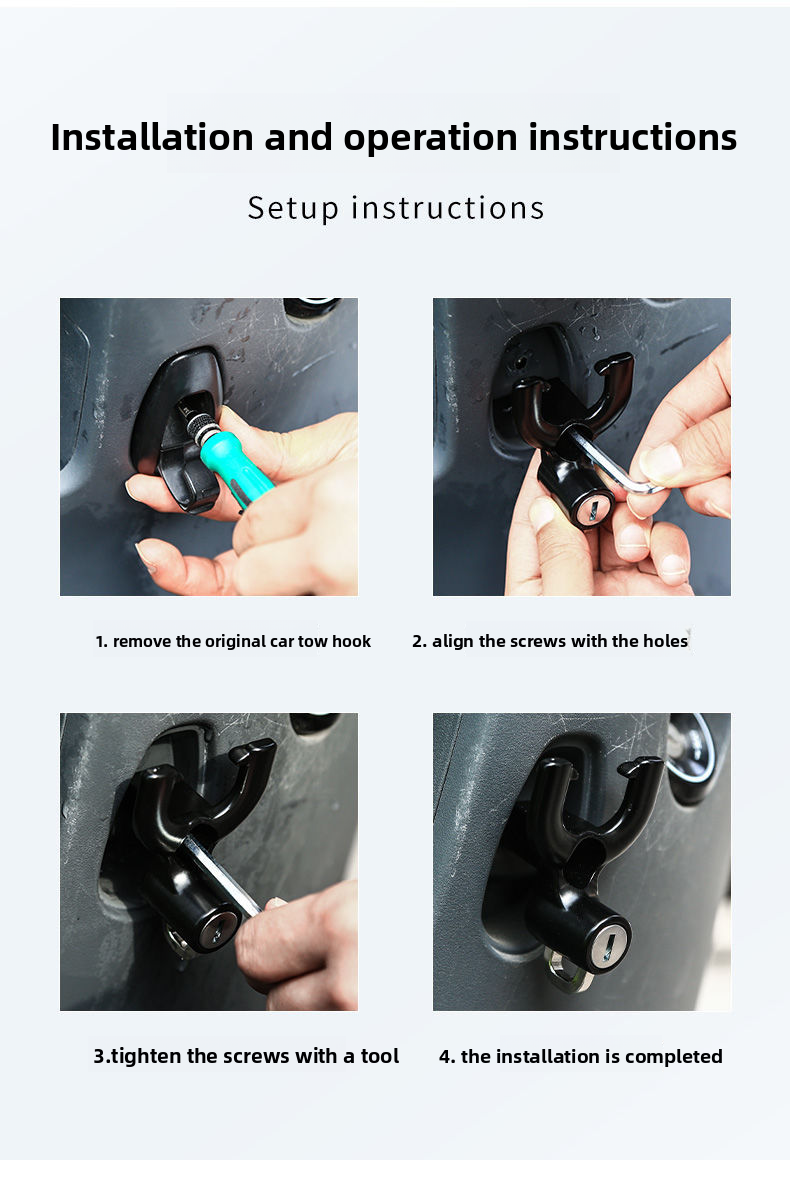 Installation and operation instructions

Setup instructions

1. remove the original car tow hook

2. align the screws with the holes

3.tighten the screws with a tool

4. the installation is completed