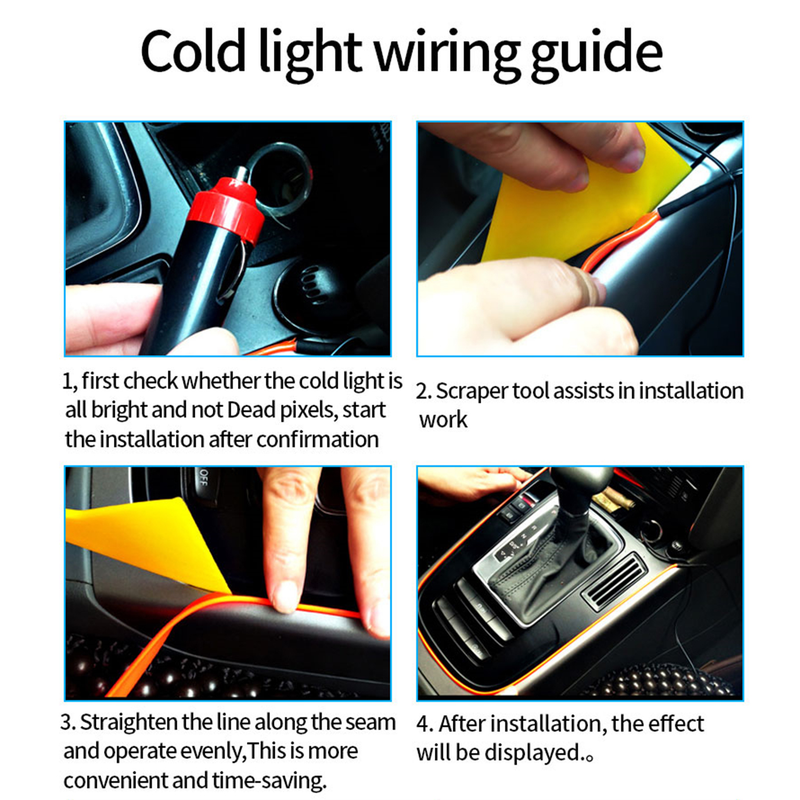 Cold light wiring guide

1, first check whether the cold light is all bright and not Dead pixels, start the installation after confirmation

2. Scraper tool assists in installation work

OFF

3. Straighten the line along the seam and operate evenly,This is more convenient and time-saving.

4. After installation, the effect will be displayed.。