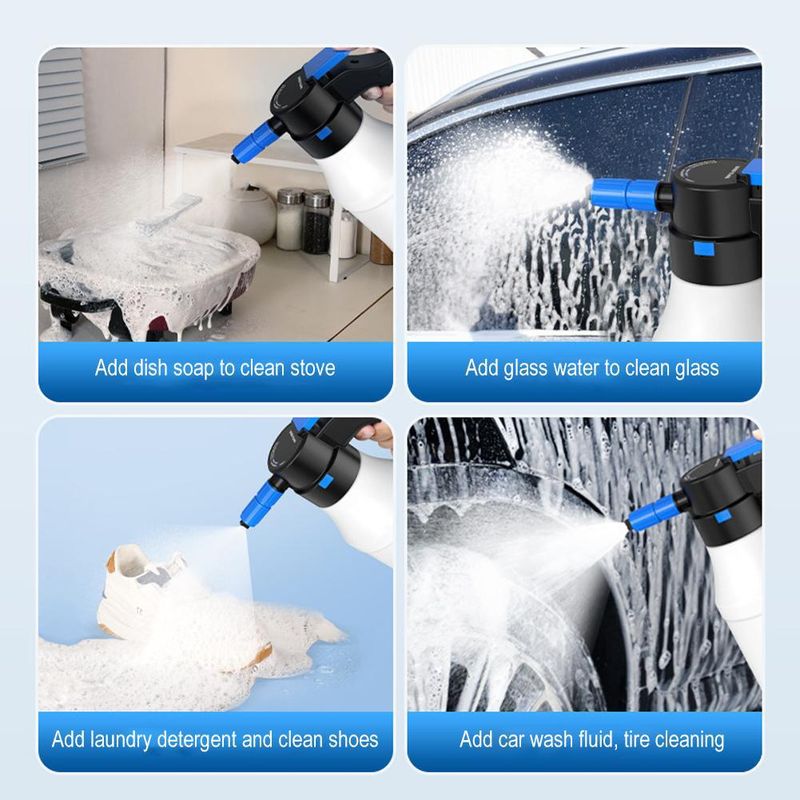 Add dish soap to clean stove

Add glass water to clean glass

Add laundry detergent and clean shoes

Add car wash fluid, tire cleaning