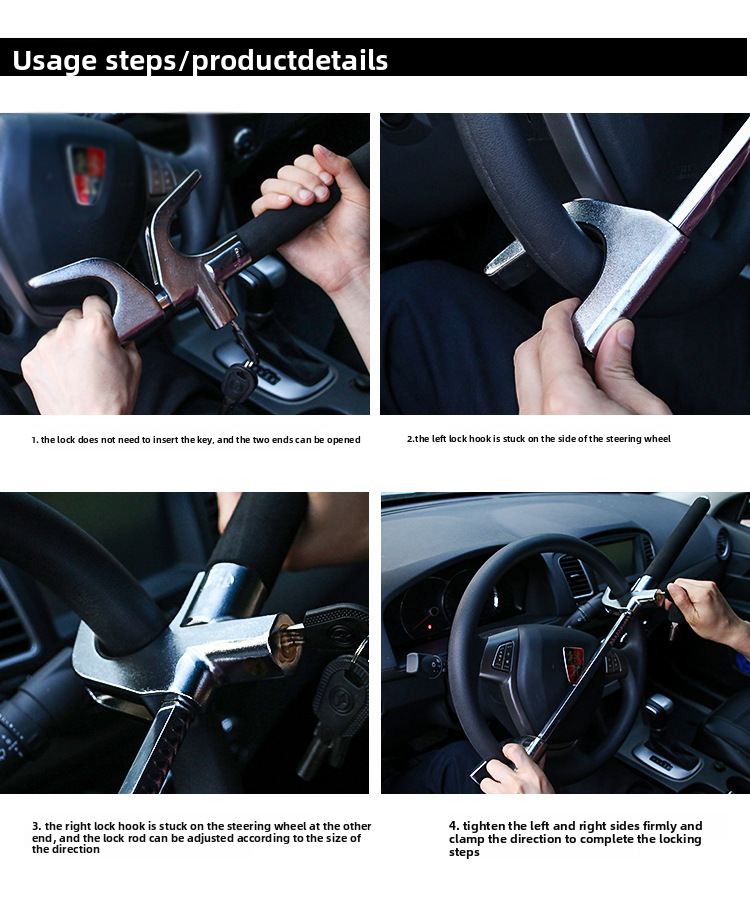 Usage steps/productdetails

1. the lock does not need to insert the key, and the two ends can be opened

2.the left lock hook is stuck on the side of the steering wheel

3. the right lock hook is stuck on the steering wheel at the other end, and the lock rod can be adjusted according to the size of the direction

4. tighten the left and right sides firmly and clamp the direction to complete the locking steps