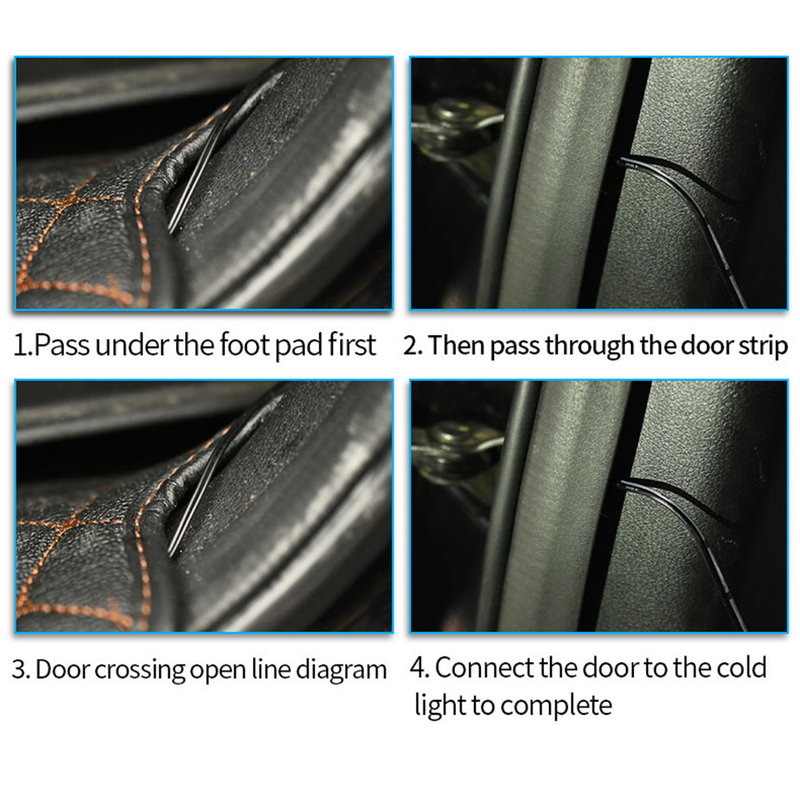 1.Pass under the foot pad first

2. Then pass through the door strip

3. Door crossing open line diagram

4. Connect the door to the cold light to complete