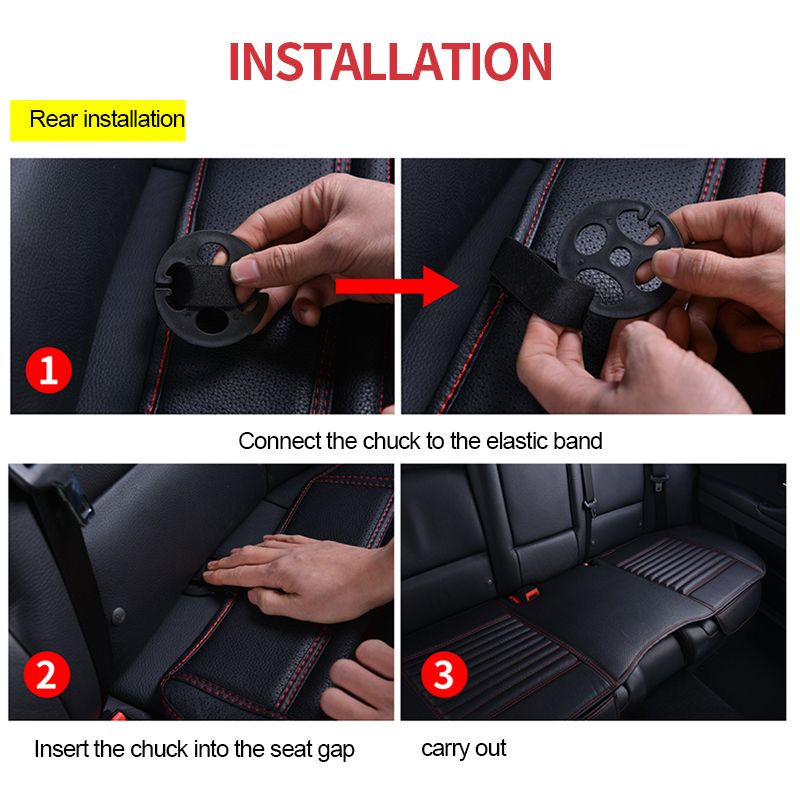 INSTALLATION

Rear installation

1

Connect the chuck to the elastic band

2

3

Insert the chuck into the seat gap

carry out