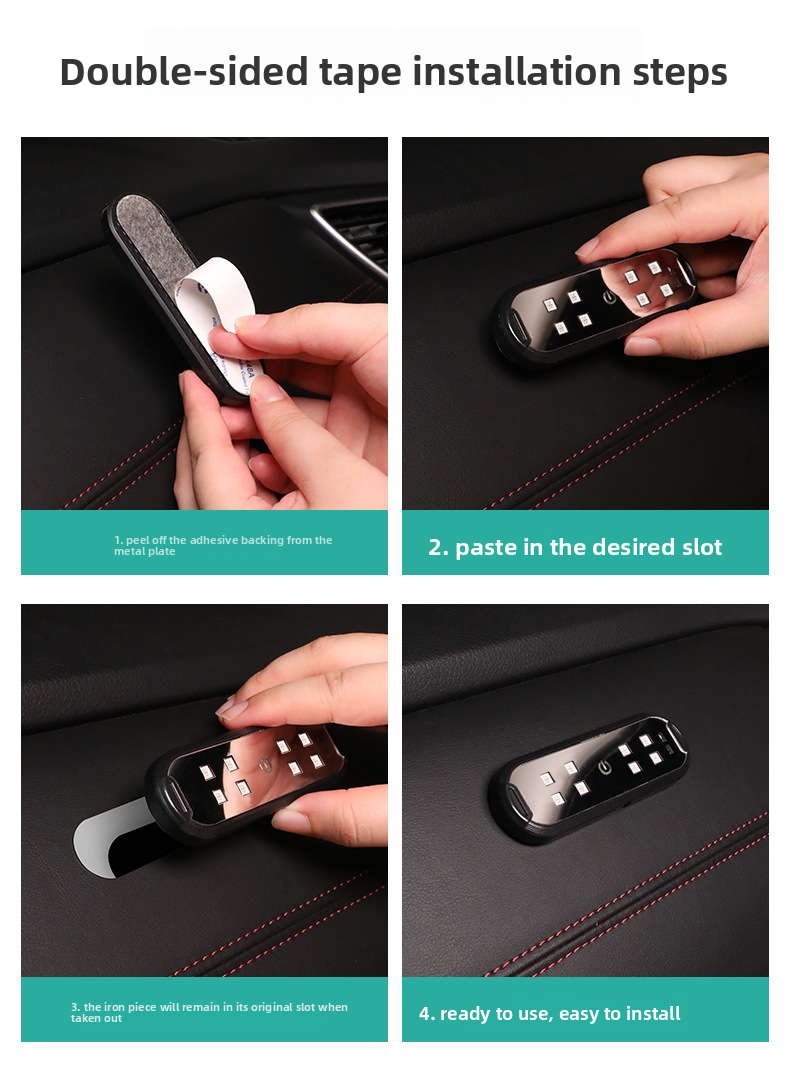 Double-sided tape installation steps

1. peel off the adhesive backing from the metal plate

2. paste in the desired slot

3. the iron piece will remain in its original slot when taken out

4. ready to use, easy to install