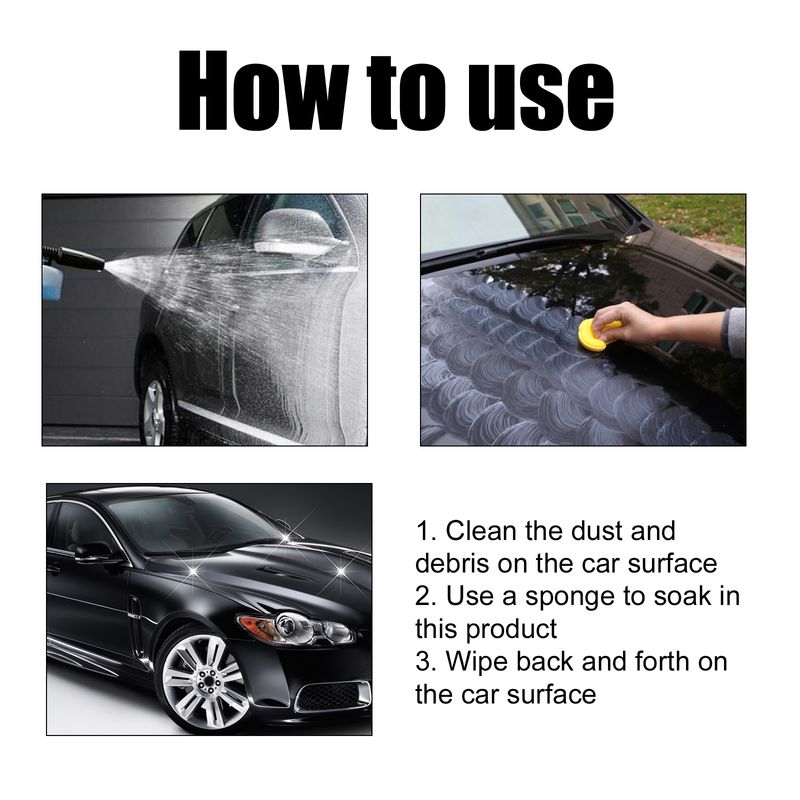 How to use

1. Clean the dust and debris on the car surface
2. Use a sponge to soak in this product
3. Wipe back and forth on the car surface