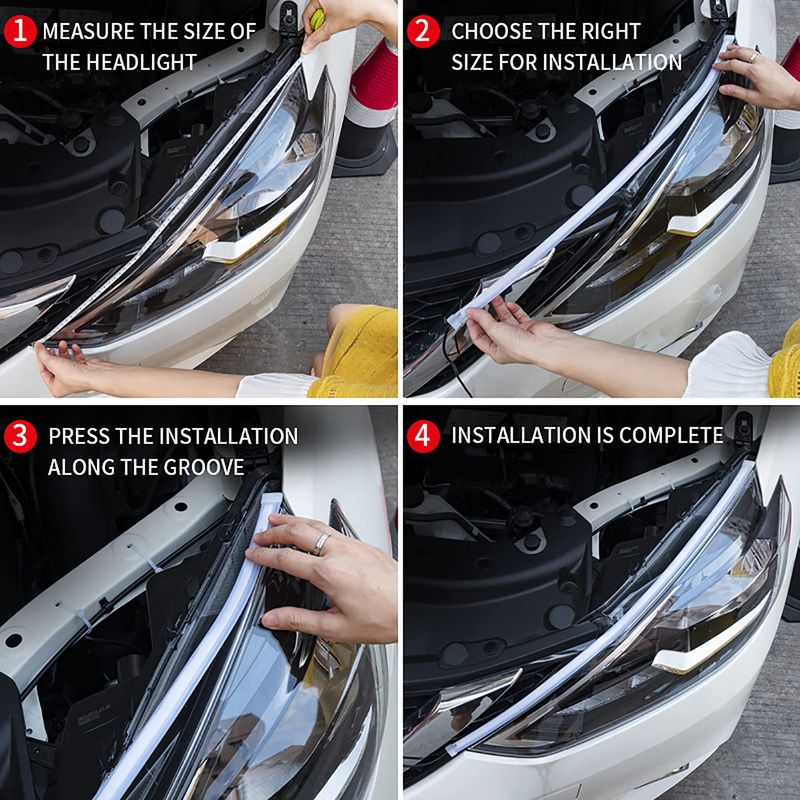 1 MEASURE THE SIZE OF THE HEADLIGHT

2 CHOOSE THE RIGHT SIZE FOR INSTALLATION

3 PRESS THE INSTALLATION ALONG THE GROOVE

4 INSTALLATION IS COMPLETE