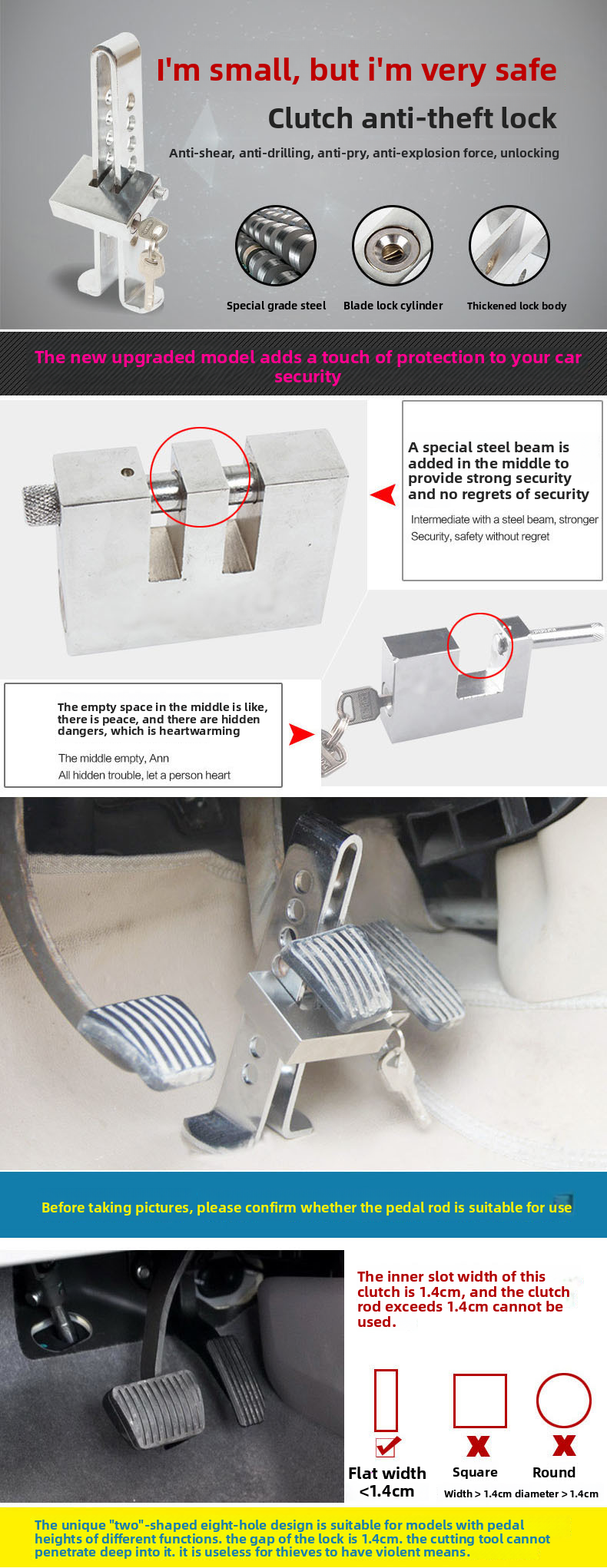 I'm small, but i'm very safe

Clutch anti-theft lock

Anti-shear, anti-drilling, anti-pry, anti-explosion force, unlocking

Special grade steel

Blade lock cylinder

Thickened lock body

The new upgraded model adds a touch of protection to your car security

A special steel beam is added in the middle to provide strong security and no regrets of security

Intermediate with a steel beam, stronger Security, safety without regret

The empty space in the middle is like, there is peace, and there are hidden dangers, which is heartwarming

The middle empty, Ann All hidden trouble, let a person heart

Before taking pictures, please confirm whether the pedal rod is suitable for use

The inner slot width of this clutch is 1.4cm, and the clutch rod exceeds 1.4cm cannot be used.

Flat width <1.4cm

Square

Round

Width > 1.4cm diameter > 1.4cm

The unique "two"-shaped eight-hole design is suitable for models with pedal heights of different functions. the gap of the lock is 1.4cm. the cutting tool cannot penetrate deep into it. it is useless for thieves to have violent means.