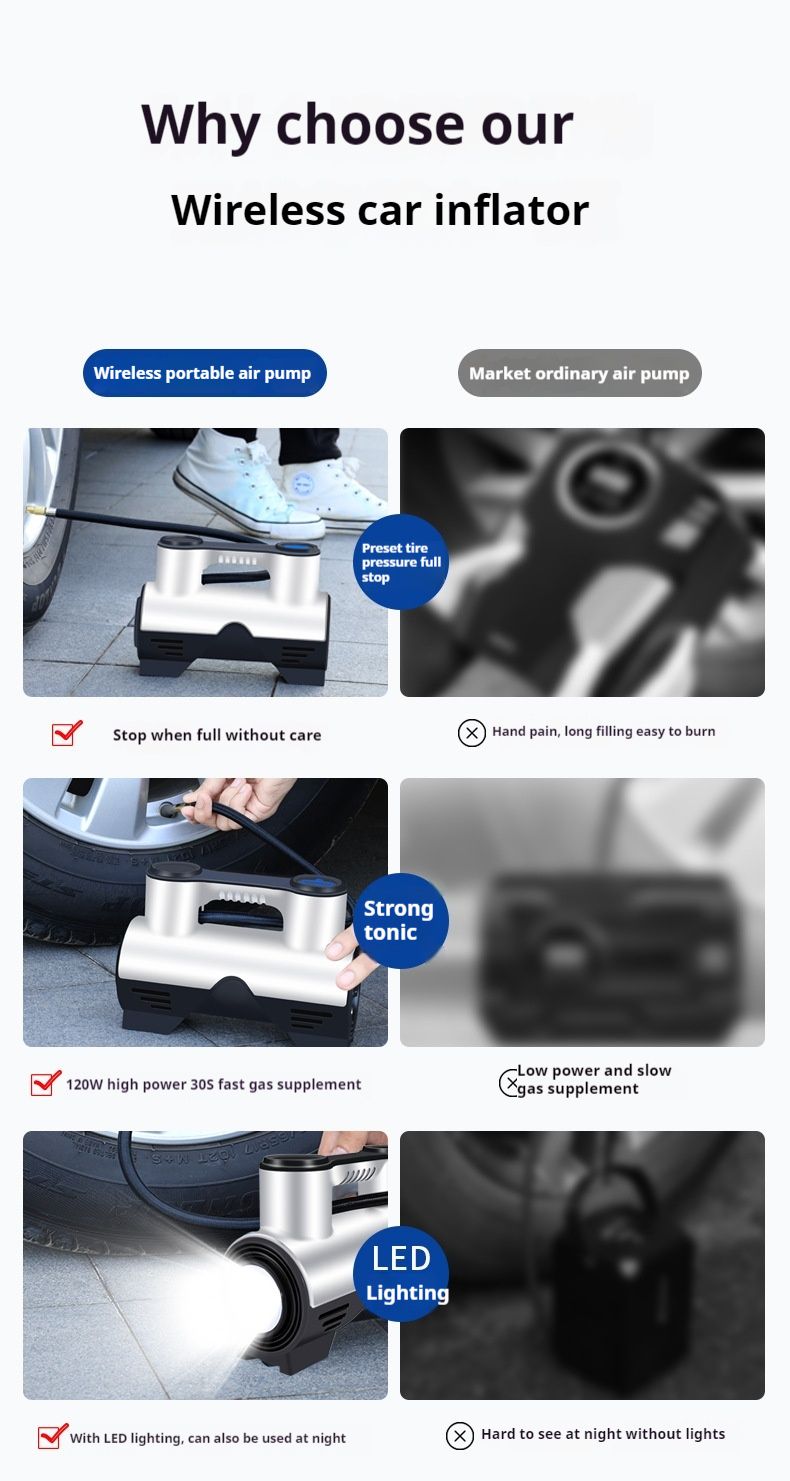 Why choose our

Wireless car inflator

Wireless portable air pump

Market ordinary air pump

Preset tire pressure full stop

Stop when full without care

Hand pain, long filling easy to burn

Strong tonic

120W high power 30S fast gas supplement

Low power and slow gas supplement

LED Lighting

With LED lighting, can also be used at night

Hard to see at night without lights