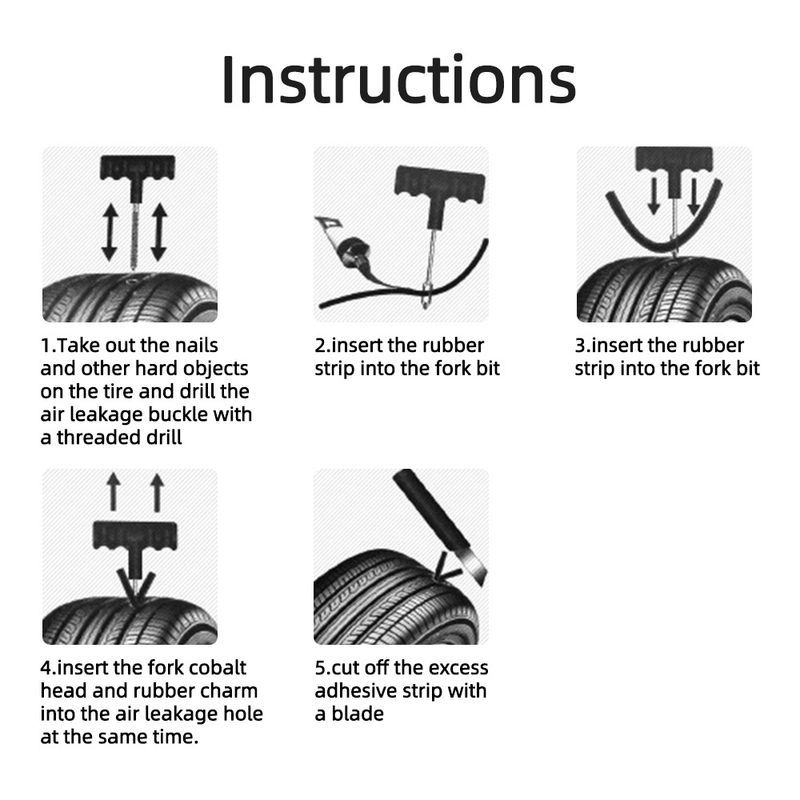 Instructions

1.Take out the nails and other hard objects on the tire and drill the air leakage buckle with a threaded drill

2.insert the rubber strip into the fork bit

3.insert the rubber strip into the fork bit

4.insert the fork cobalt head and rubber charm into the air leakage hole at the same time.

5.cut off the excess adhesive strip with a blade