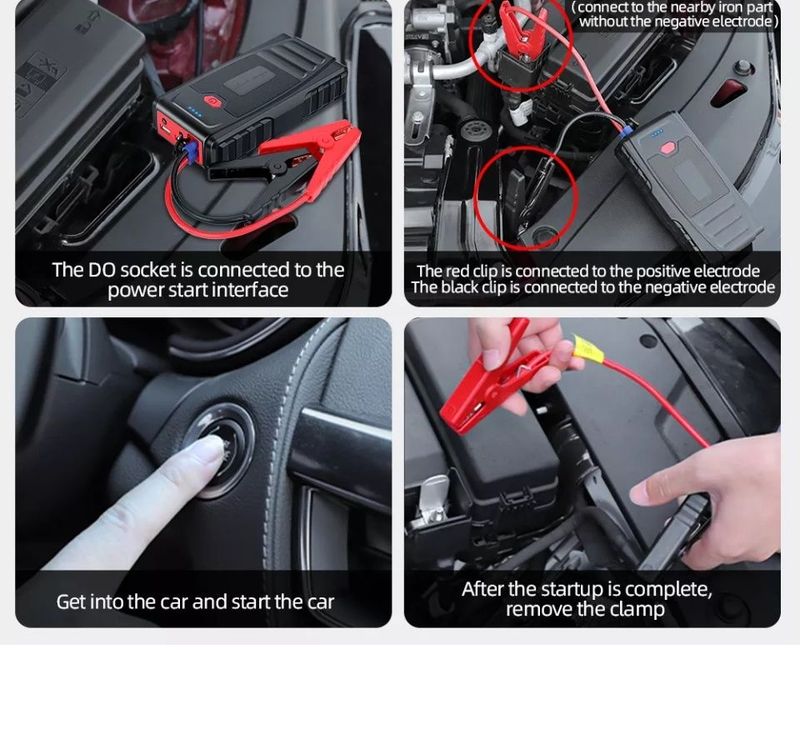 The DO socket is connected to the power start interface

(connect to the nearby iron part without the negative electrode)

The red clip is connected to the positive electrode
The black clip is connected to the negative electrode

Get into the car and start the car

After the startup is complete, remove the clamp