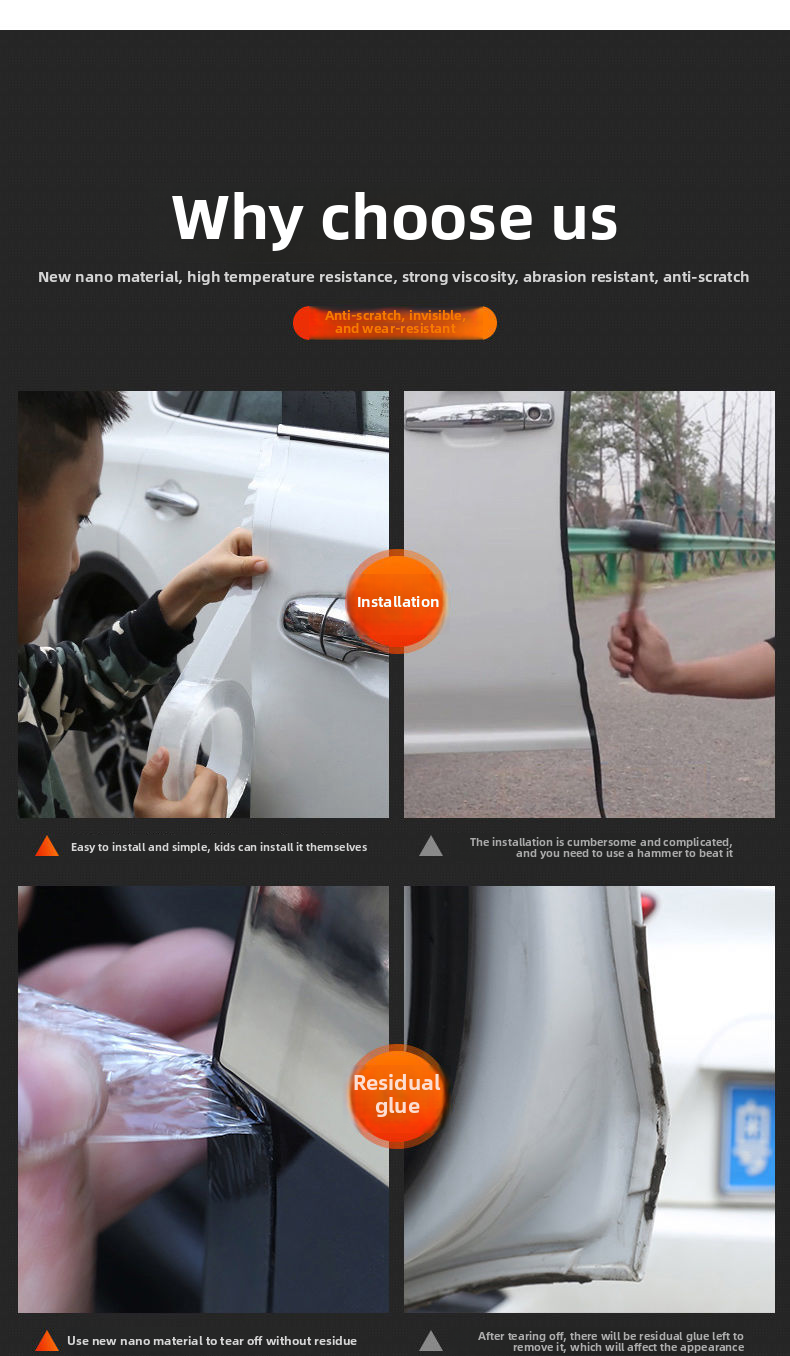 Why choose us

New nano material, high temperature resistance, strong viscosity, abrasion resistant, anti-scratch

Anti-scratch, invisible, and wear-resistant

Installation

Easy to install and simple, kids can install it themselves

The installation is cumbersome and complicated, and you need to use a hammer to beat it

Residual glue

Use new nano material to tear off without residue

After tearing off, there will be residual glue left to remove it, which will affect the appearance