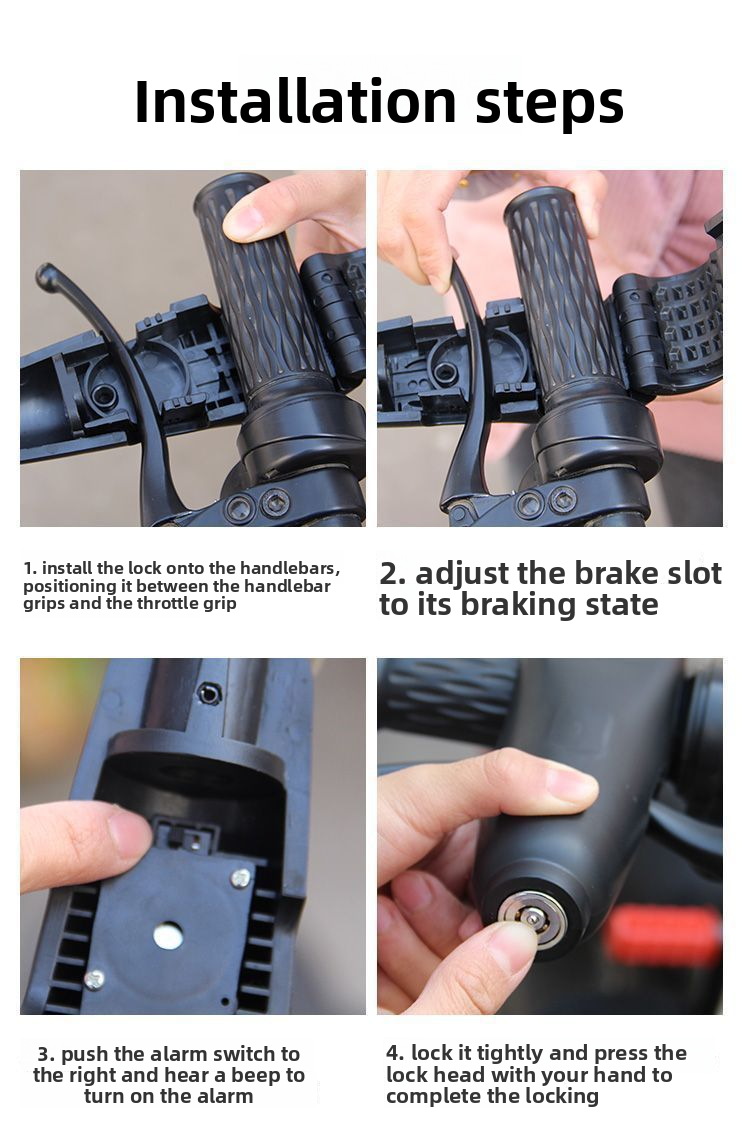 Installation steps

1. install the lock onto the handlebars, positioning it between the handlebar grips and the throttle grip

2. adjust the brake slot to its braking state

3. push the alarm switch to the right and hear a beep to turn on the alarm

4. lock it tightly and press the lock head with your hand to complete the locking