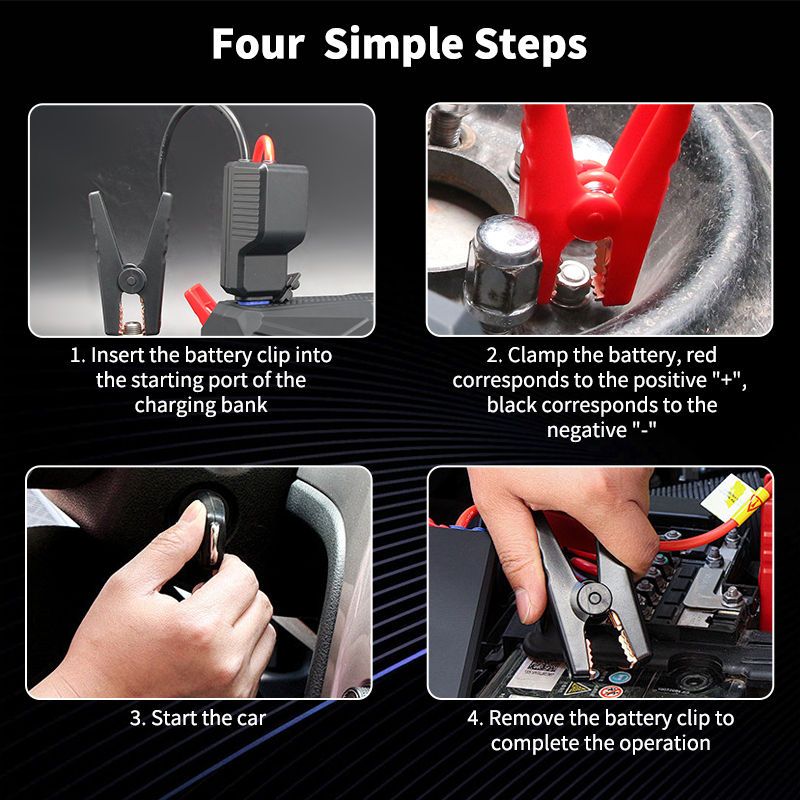 Four Simple Steps

1. Insert the battery clip into the starting port of the charging bank

2. Clamp the battery, red corresponds to the positive "+", black corresponds to the negative "-"

3. Start the car

4. Remove the battery clip to complete the operation