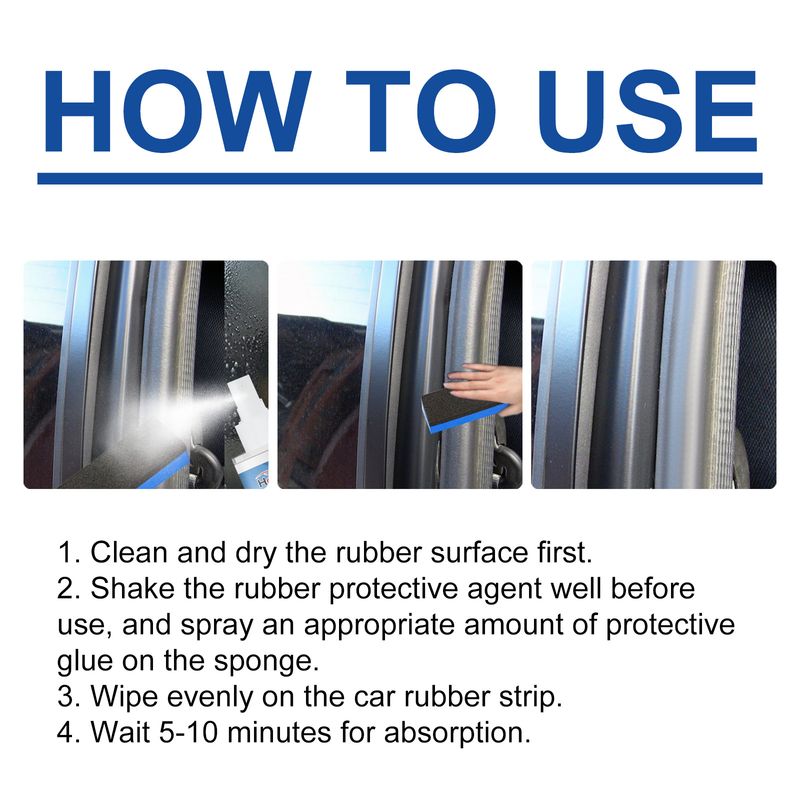 HOW TO USE

1. Clean and dry the rubber surface first.
2. Shake the rubber protective agent well before use, and spray an appropriate amount of protective glue on the sponge.
3. Wipe evenly on the car rubber strip.
4. Wait 5-10 minutes for absorption.