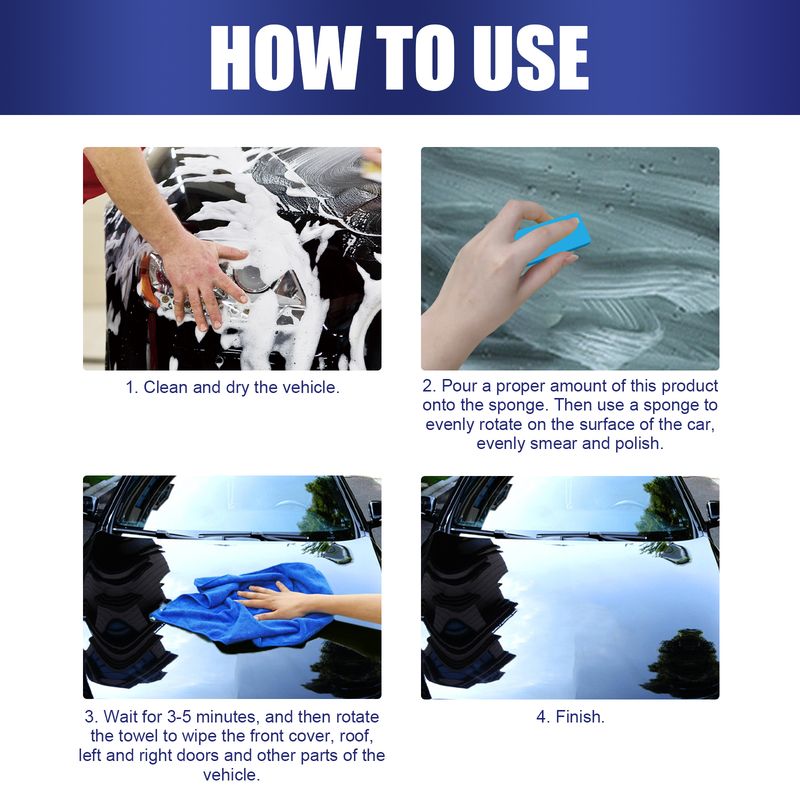 HOW TO USE

1. Clean and dry the vehicle.

2. Pour a proper amount of this product onto the sponge. Then use a sponge to evenly rotate on the surface of the car, evenly smear and polish.

3. Wait for 3-5 minutes, and then rotate the towel to wipe the front cover, roof, left and right doors and other parts of the vehicle.

4. Finish.