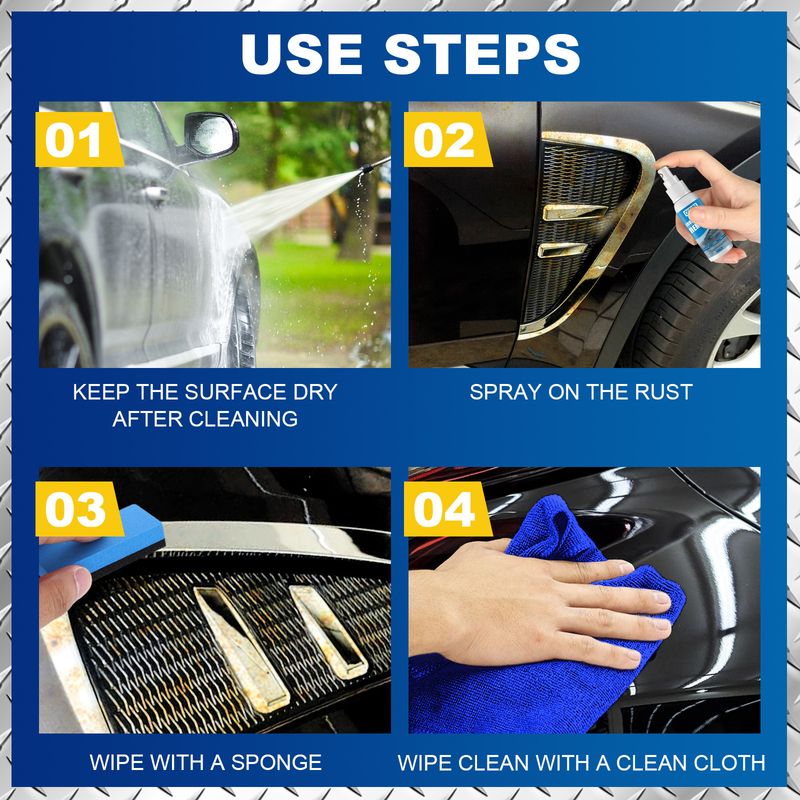 USE STEPS

01

KEEP THE SURFACE DRY AFTER CLEANING

02

SPRAY ON THE RUST

03

WIPE WITH A SPONGE

04

WIPE CLEAN WITH A CLEAN CLOTH