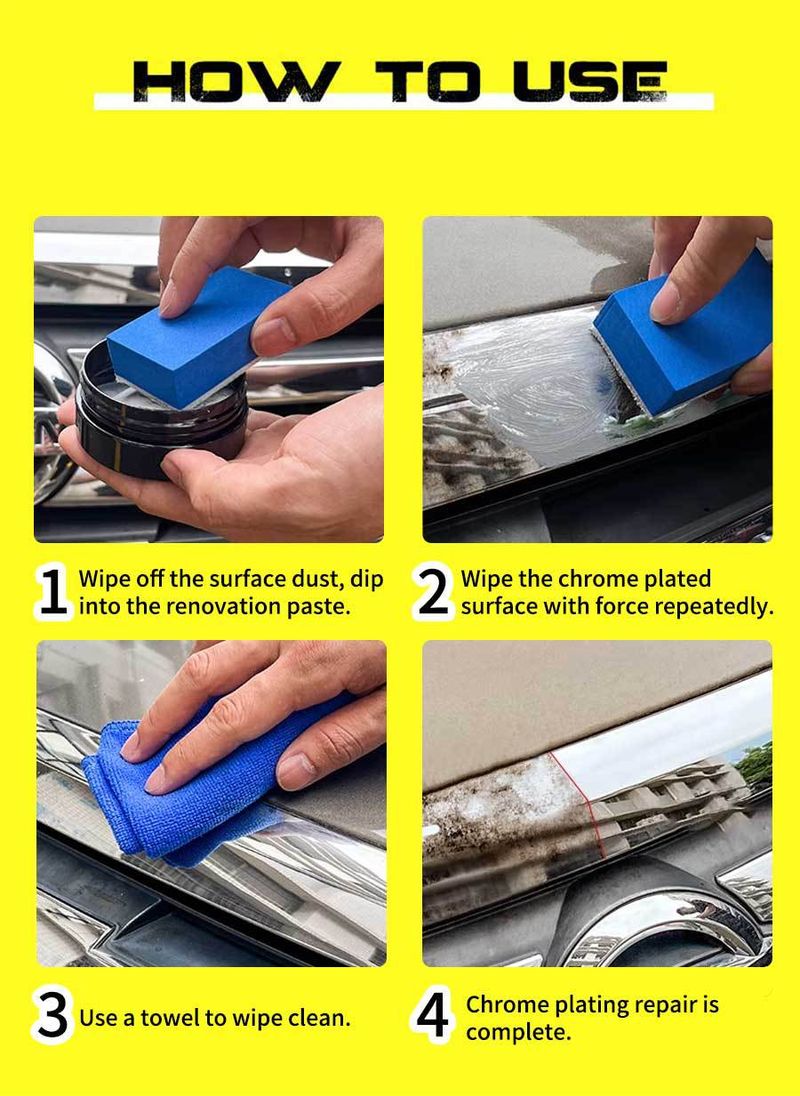 HOW TO USE

1 Wipe off the surface dust, dip into the renovation paste.

2 Wipe the chrome plated surface with force repeatedly.

3 Use a towel to wipe clean.

4 Chrome plating repair is complete.