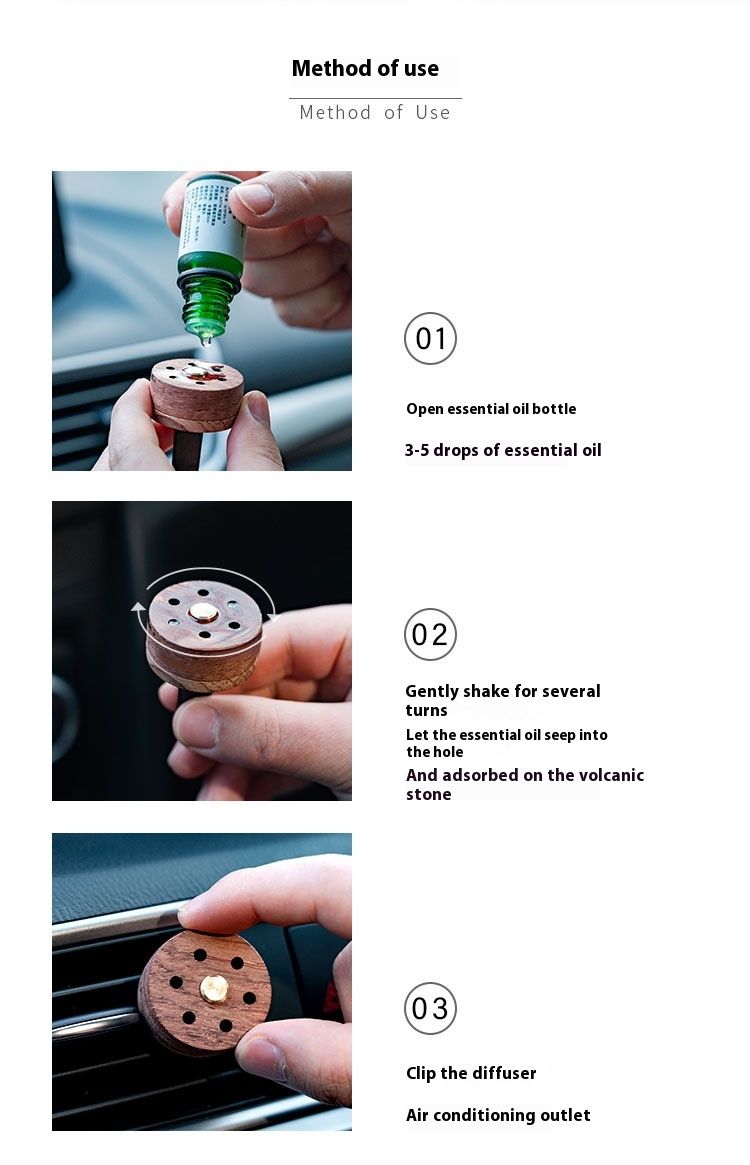 Method of use

Method of Use

01

Open essential oil bottle

3-5 drops of essential oil

02

Gently shake for several turns

Let the essential oil seep into the hole

And adsorbed on the volcanic stone

03

Clip the diffuser

Air conditioning outlet