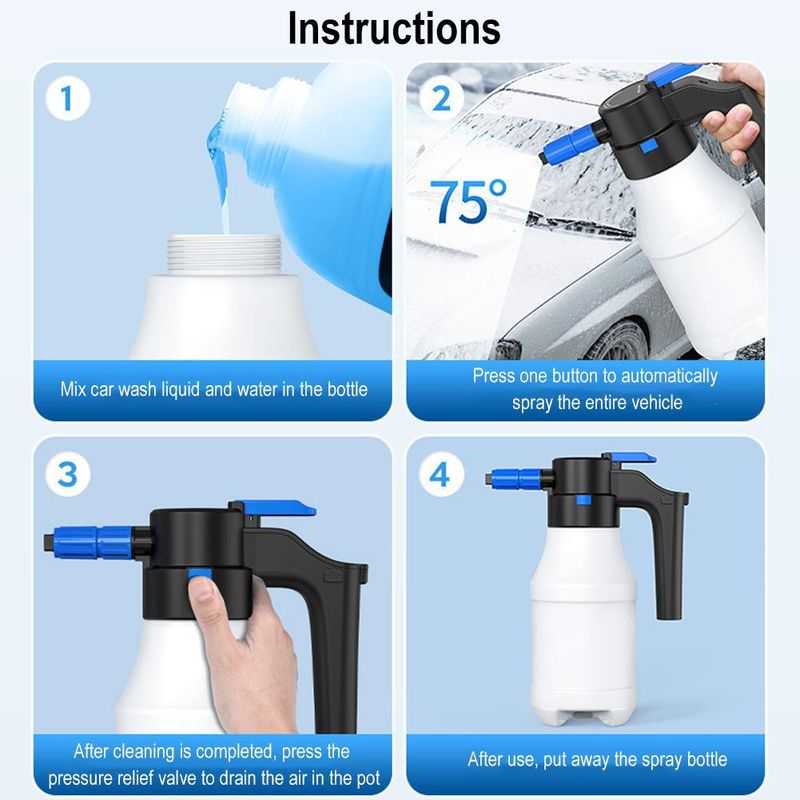 Instructions

1

Mix car wash liquid and water in the bottle

2

75°

Press one button to automatically spray the entire vehicle

3

After cleaning is completed, press the pressure relief valve to drain the air in the pot

4

After use, put away the spray bottle