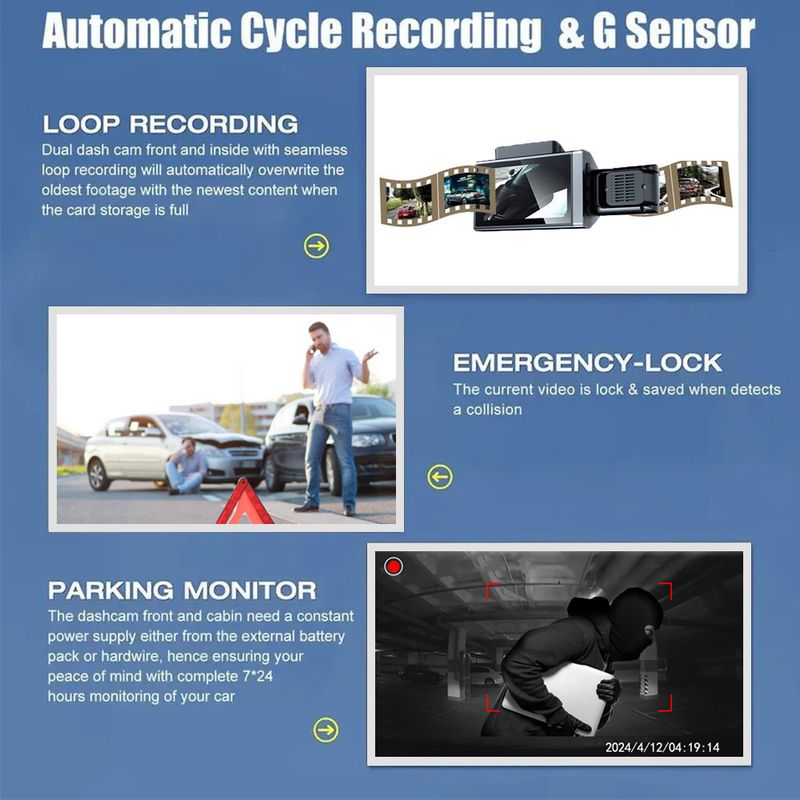 Automatic Cycle Recording & G Sensor

LOOP RECORDING
Dual dash cam front and inside with seamless loop recording will automatically overwrite the oldest footage with the newest content when the card storage is full

EMERGENCY-LOCK
The current video is lock & saved when detects a collision

PARKING MONITOR
The dashcam front and cabin need a constant power supply either from the external battery pack or hardwire, hence ensuring your peace of mind with complete 7*24 hours monitoring of your car

2024/4/12/04:19:14