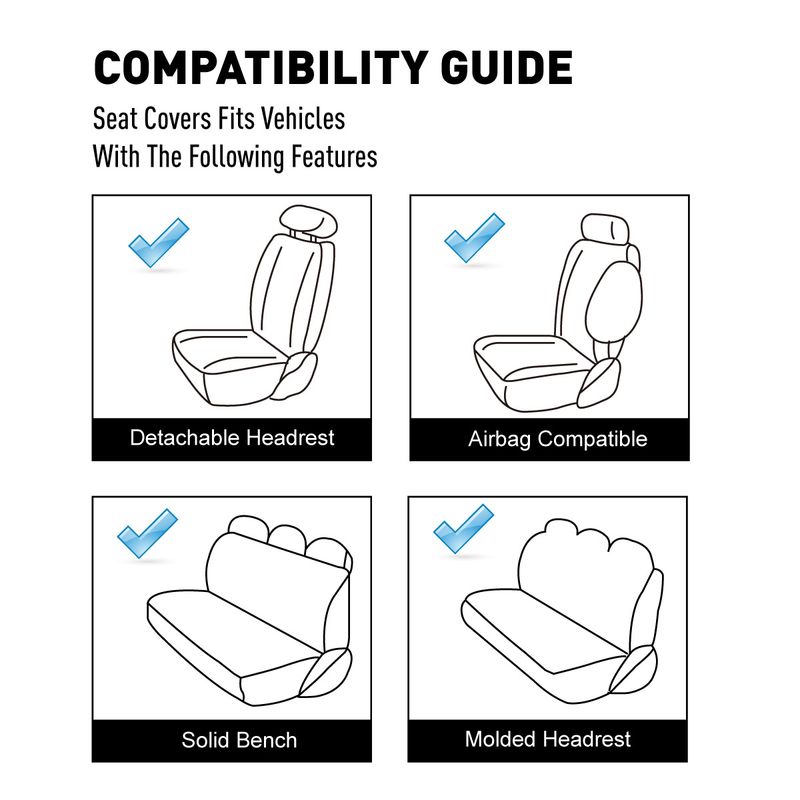 COMPATIBILITY GUIDE

Seat Covers Fits Vehicles With The Following Features

Detachable Headrest

Airbag Compatible

Solid Bench

Molded Headrest