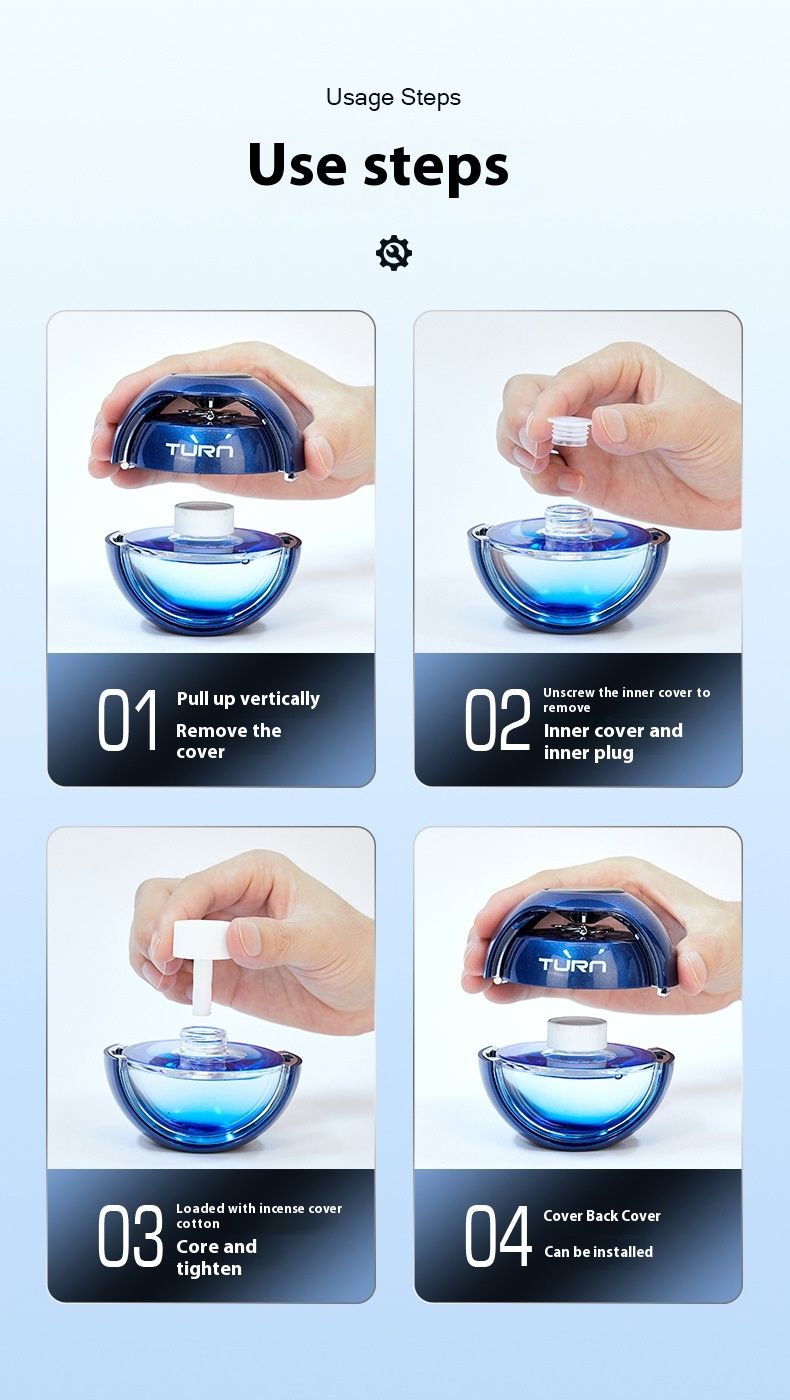 Usage Steps

Use steps

TURN

01 Pull up vertically
Remove the cover

02 Unscrew the inner cover to remove
Inner cover and inner plug

03 Loaded with incense cover cotton
Core and tighten

TURN

04 Cover Back Cover
Can be installed