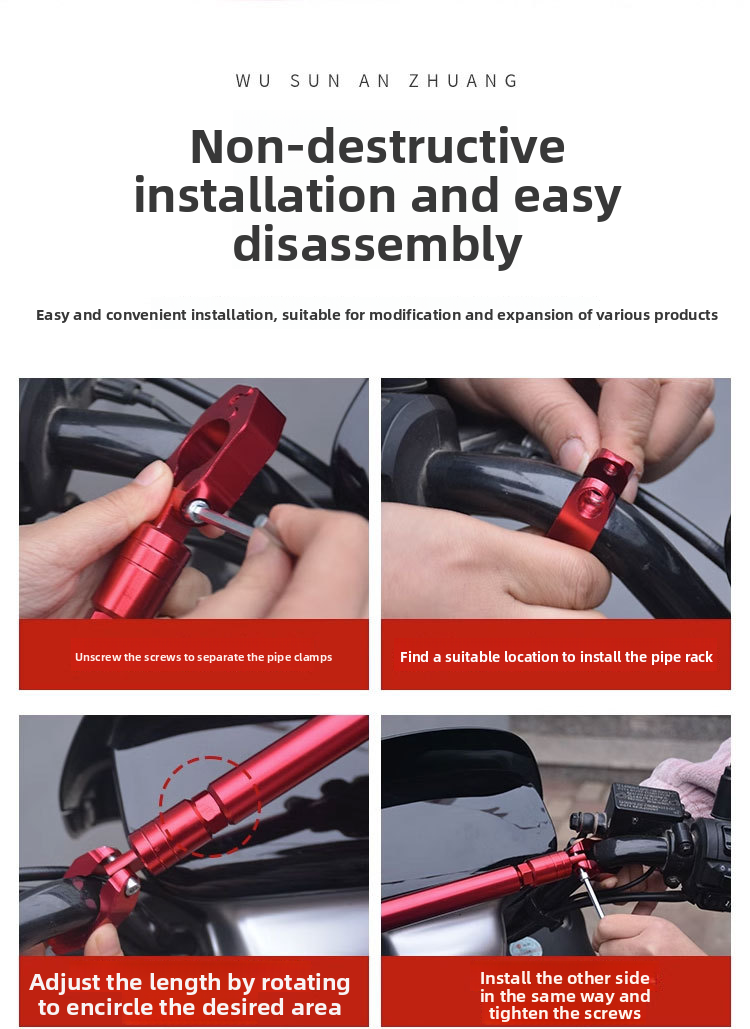 WU SUN AN ZHUANG

Non-destructive installation and easy disassembly

Easy and convenient installation, suitable for modification and expansion of various products

Unscrew the screws to separate the pipe clamps

Find a suitable location to install the pipe rack

Adjust the length by rotating to encircle the desired area

Install the other side in the same way and tighten the screws