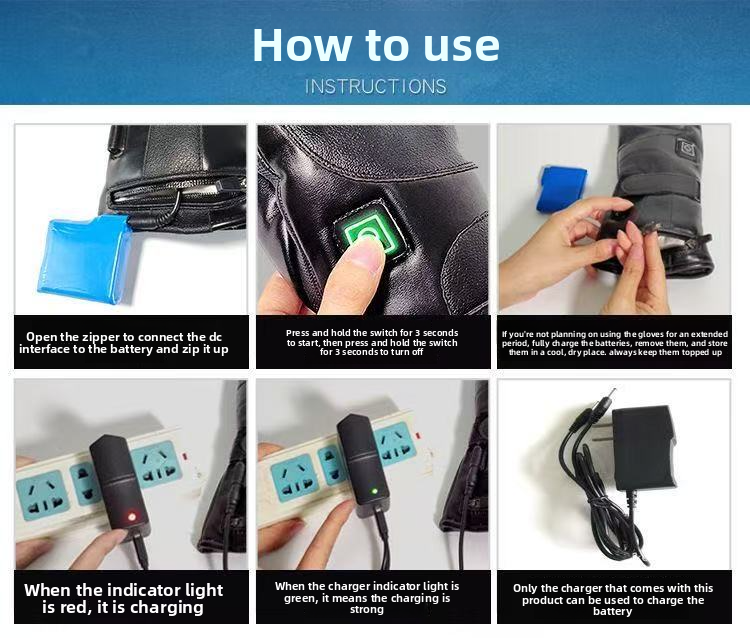 How to use
INSTRUCTIONS

Open the zipper to connect the dc interface to the battery and zip it up

Press and hold the switch for 3 seconds to start, then press and hold the switch for 3 seconds to turn off

If you're not planning on using the gloves for an extended period, fully charge the batteries, remove them, and store them in a cool, dry place. always keep them topped up

When the indicator light is red, it is charging

When the charger indicator light is green, it means the charging is strong

Only the charger that comes with this product can be used to charge the battery