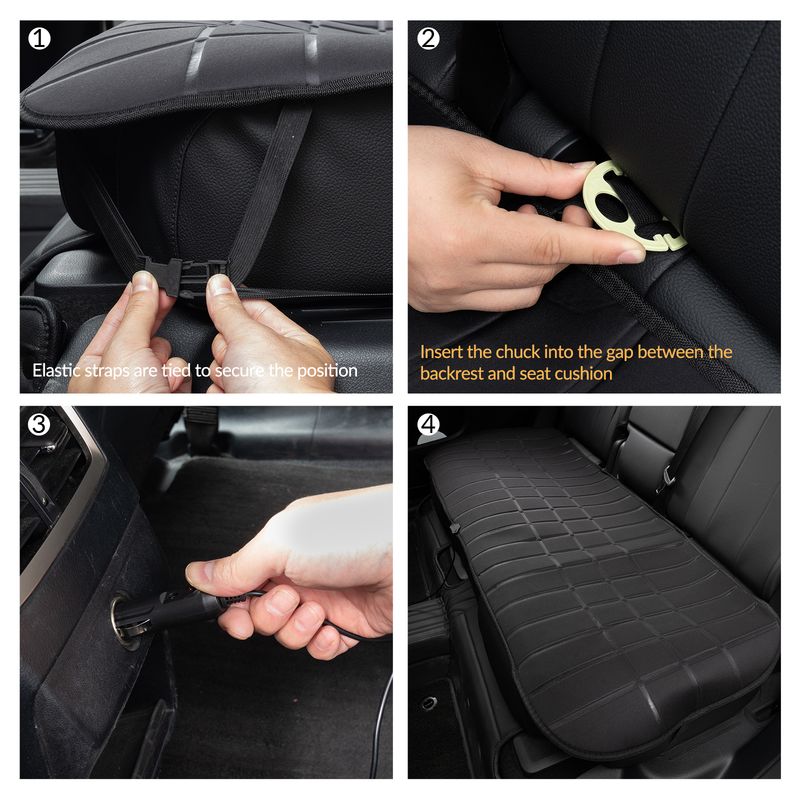 1

Elastic straps are tied to secure the position

2

Insert the chuck into the gap between the backrest and seat cushion

3

4