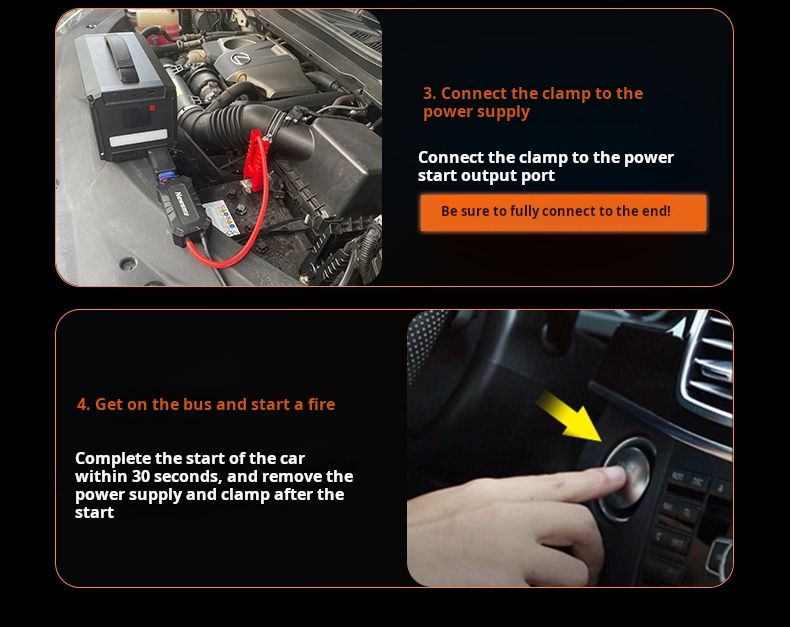 3. Connect the clamp to the power supply

Connect the clamp to the power start output port

Be sure to fully connect to the end!

4. Get on the bus and start a fire

Complete the start of the car within 30 seconds, and remove the power supply and clamp after the start