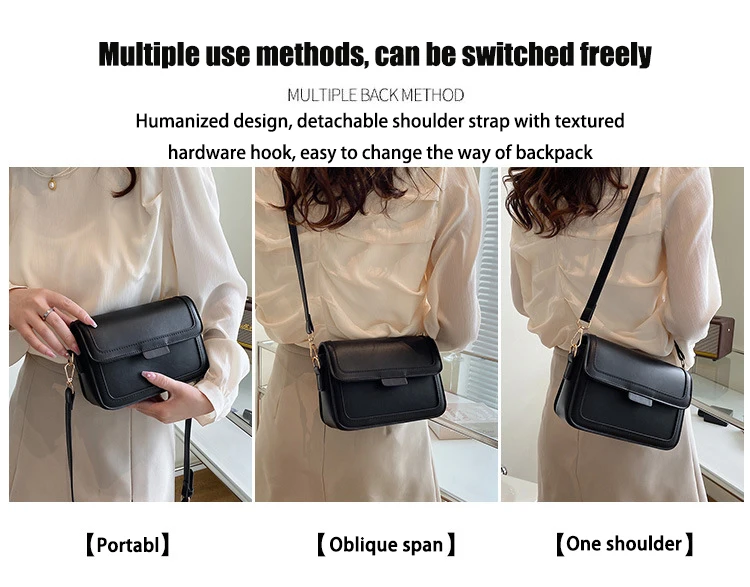 Multiple use methods, can be switched freely

MULTIPLE BACK METHOD

Humanized design, detachable shoulder strap with textured hardware hook, easy to change the way of backpack

【Portabl】

【Oblique span】

【One shoulder】