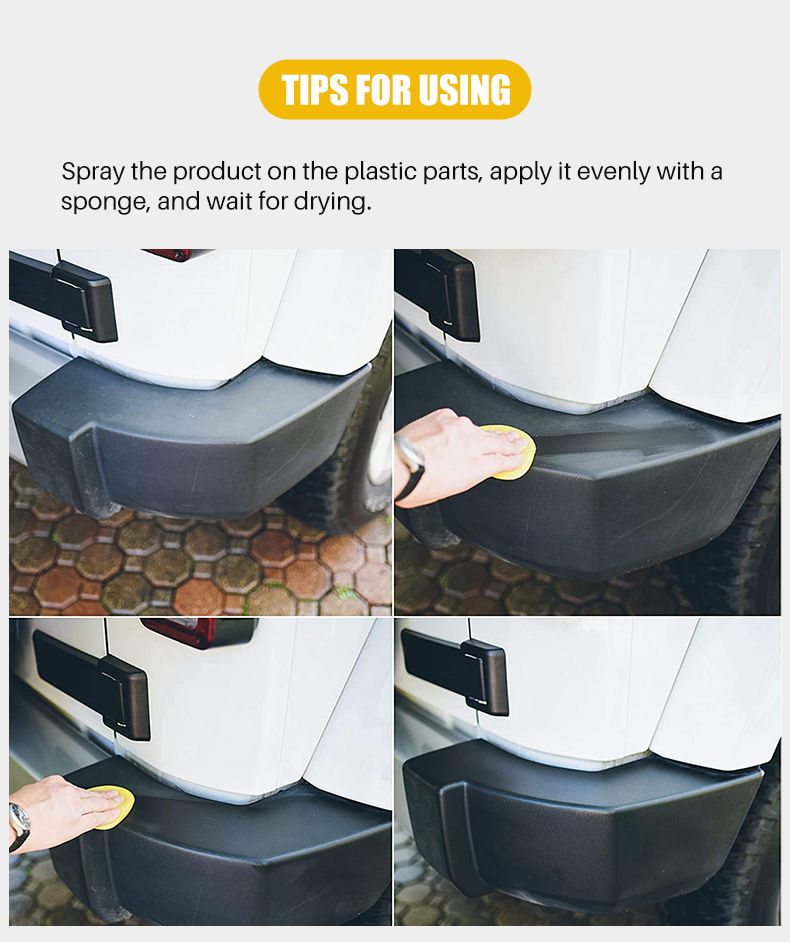 TIPS FOR USING

Spray the product on the plastic parts, apply it evenly with a sponge, and wait for drying.