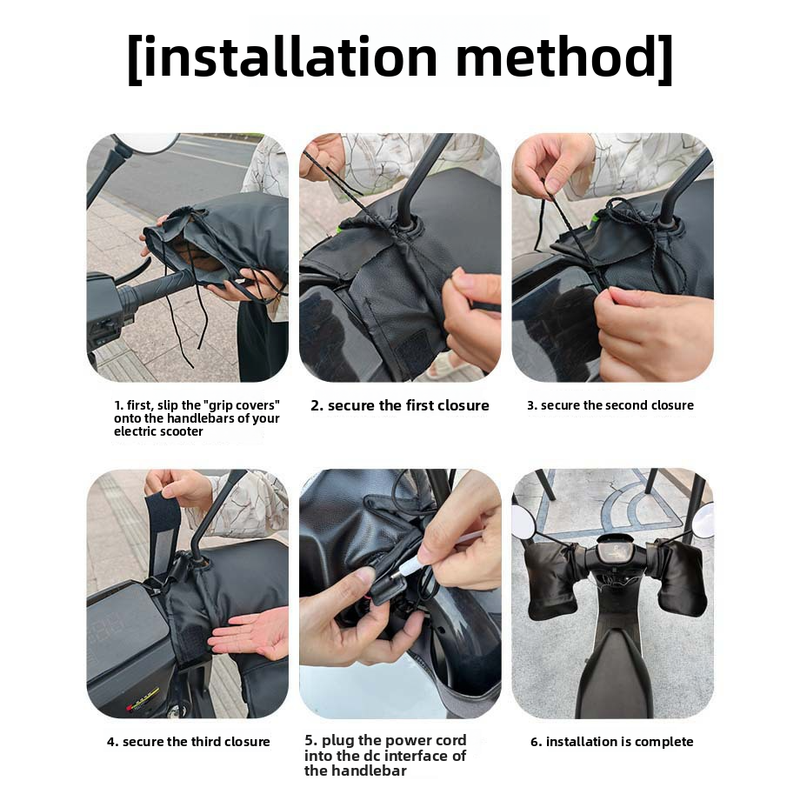 [installation method]

1. first, slip the "grip covers" onto the handlebars of your electric scooter

2. secure the first closure

3. secure the second closure

4. secure the third closure

5. plug the power cord into the dc interface of the handlebar

6. installation is complete