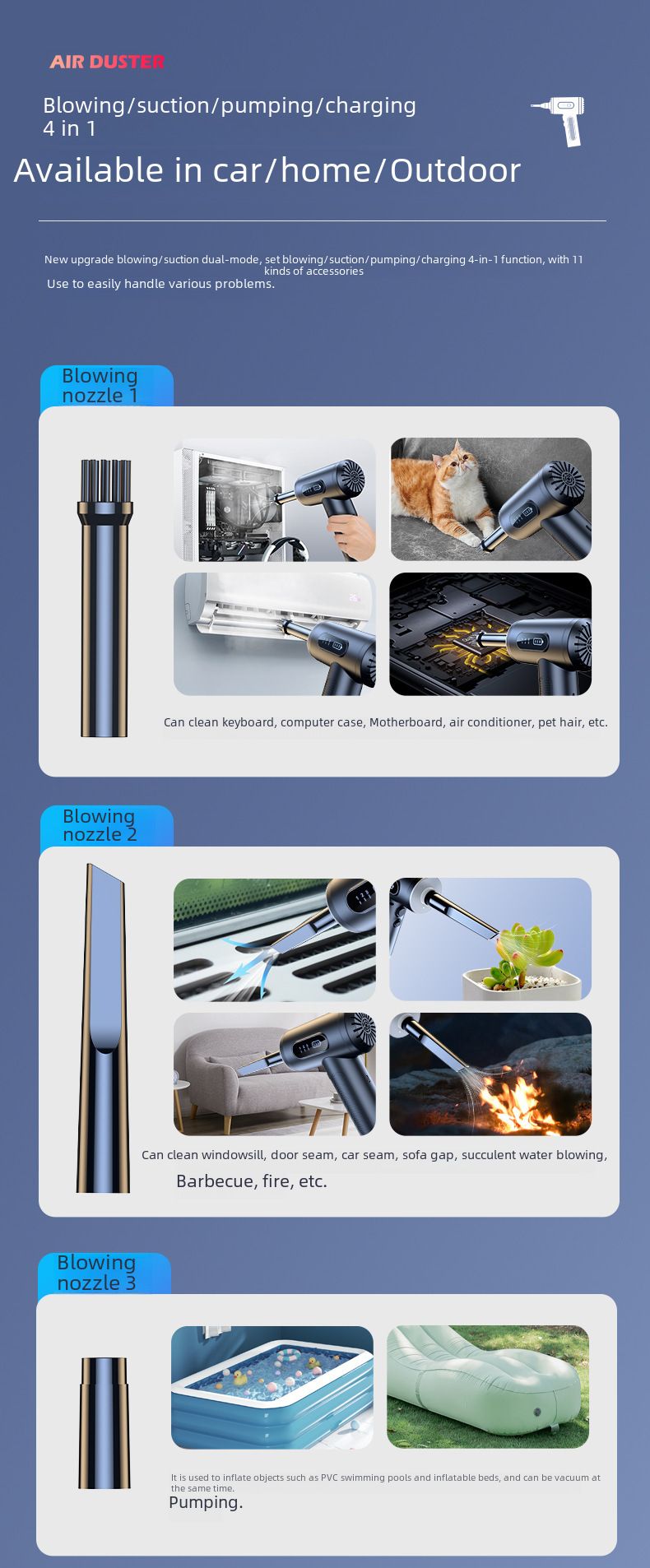 AIR DUSTER

Blowing/suction/pumping/charging
4 in 1

Available in car/home/Outdoor

New upgrade blowing/suction dual-mode, set blowing/suction/pumping/charging 4-in-1 function, with 11 kinds of accessories
Use to easily handle various problems.

Blowing nozzle 1

Can clean keyboard, computer case, Motherboard, air conditioner, pet hair, etc.

Blowing nozzle 2

Can clean windowsill, door seam, car seam, sofa gap, succulent water blowing,
Barbecue, fire, etc.

Blowing nozzle 3

It is used to inflate objects such as PVC swimming pools and inflatable beds, and can be vacuum at the same time.
Pumping.