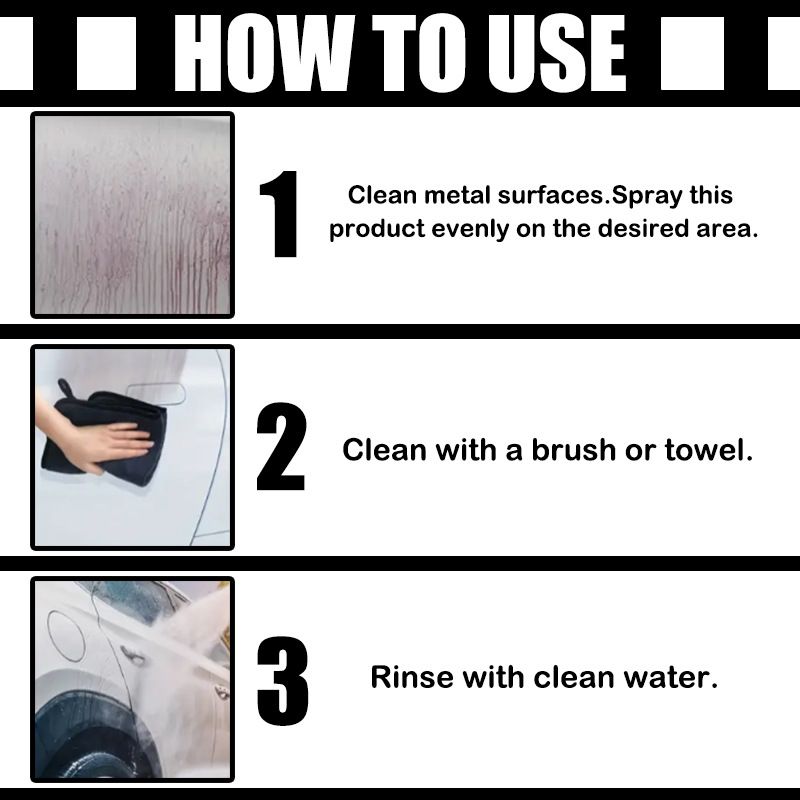 HOW TO USE

1 Clean metal surfaces.Spray this product evenly on the desired area.

2 Clean with a brush or towel.

3 Rinse with clean water.