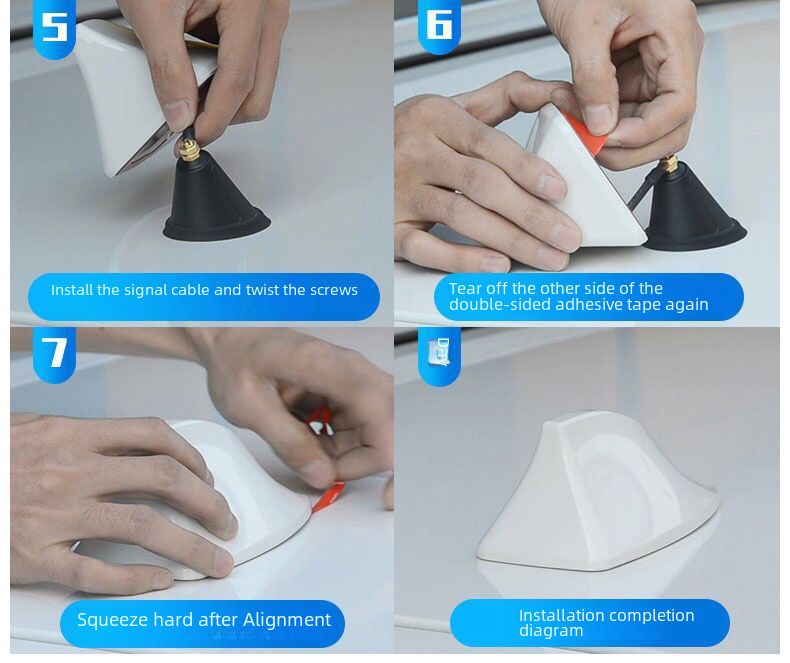 5

Install the signal cable and twist the screws

6

Tear off the other side of the double-sided adhesive tape again

7

Squeeze hard after Alignment

Installation completion diagram