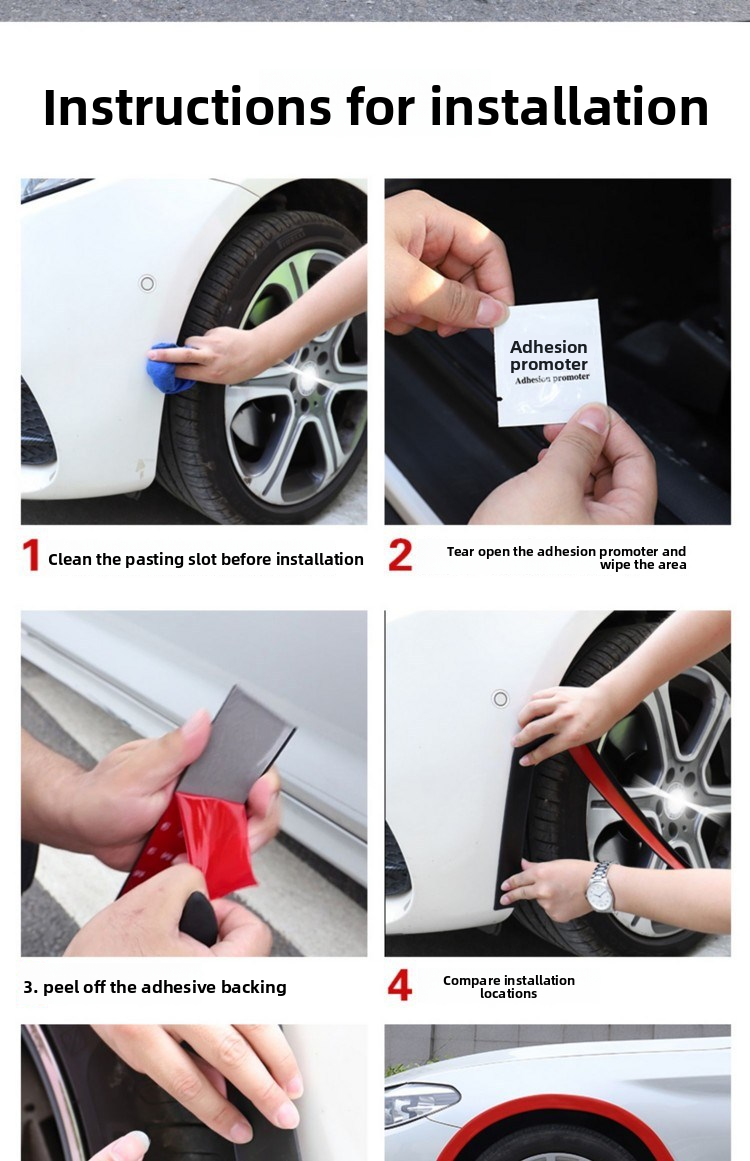 Instructions for installation

Adhesion promoter
Adhesion promoter

1 Clean the pasting slot before installation

2 Tear open the adhesion promoter and wipe the area

3. peel off the adhesive backing

4 Compare installation locations