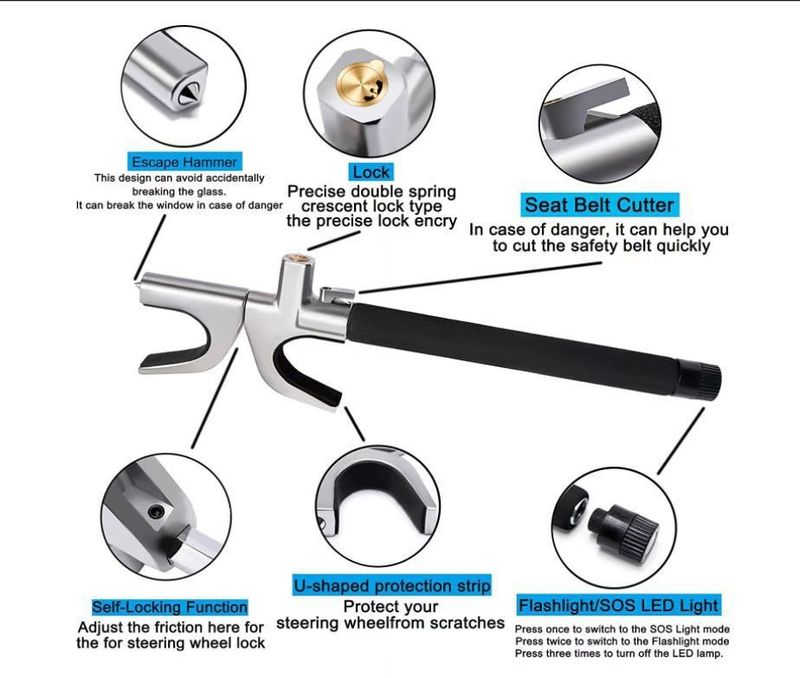 Escape Hammer
This design can avoid accidentally breaking the glass.
It can break the window in case of danger

Lock
Precise double spring crescent lock type the precise lock encry

Seat Belt Cutter
In case of danger, it can help you to cut the safety belt quickly

Self-Locking Function
Adjust the friction here for the for steering wheel lock

U-shaped protection strip
Protect your steering wheelfrom scratches

Flashlight/SOS LED Light
Press once to switch to the SOS Light mode
Press twice to switch to the Flashlight mode
Press three times to turn off the LED lamp.