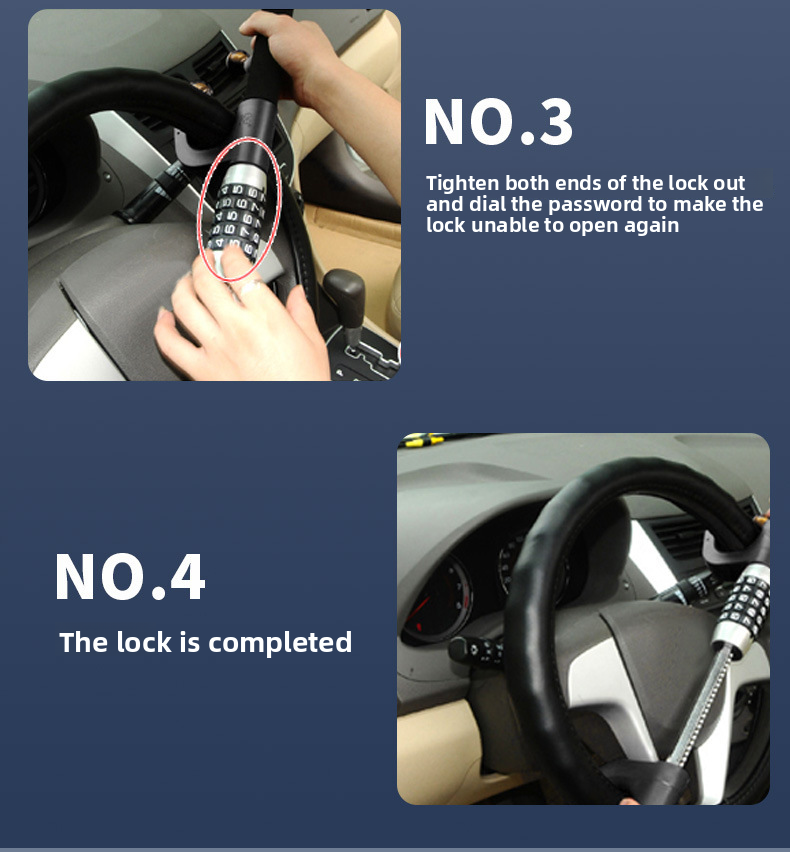 NO.3

Tighten both ends of the lock out and dial the password to make the lock unable to open again

NO.4

The lock is completed