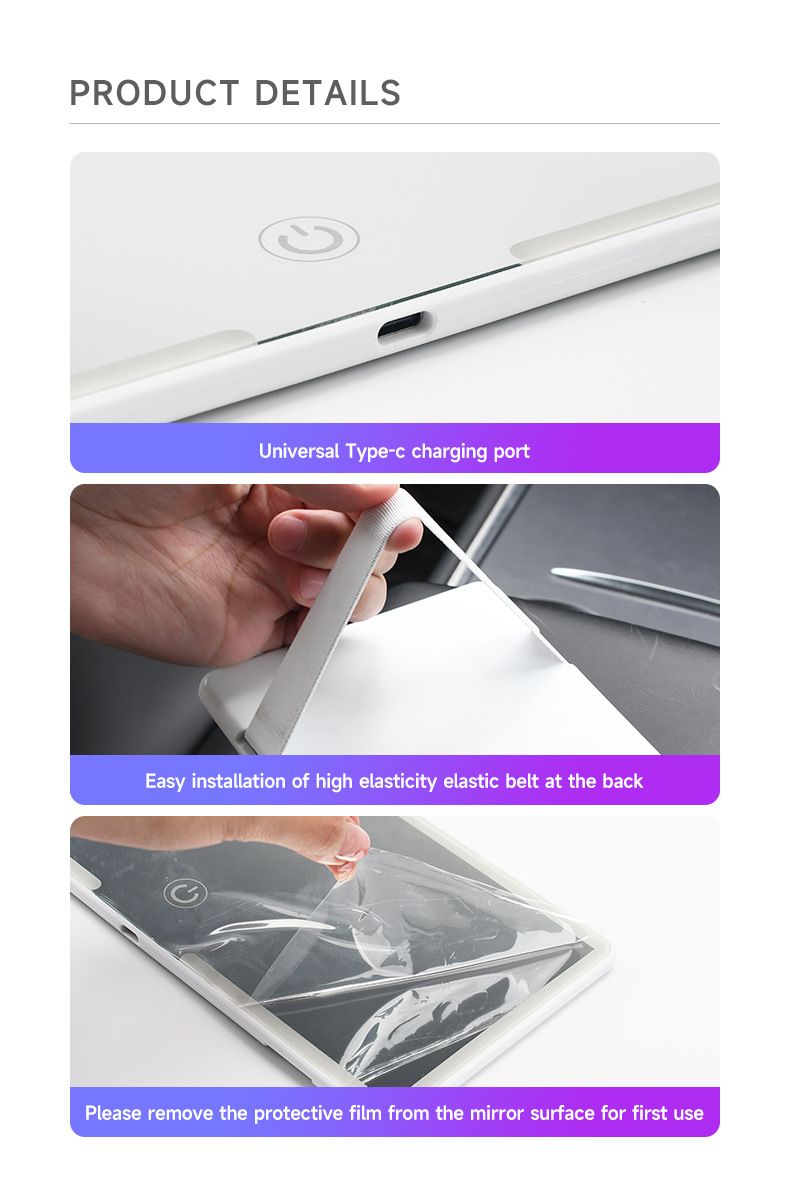 PRODUCT DETAILS

Universal Type-c charging port

Easy installation of high elasticity elastic belt at the back

Please remove the protective film from the mirror surface for first use