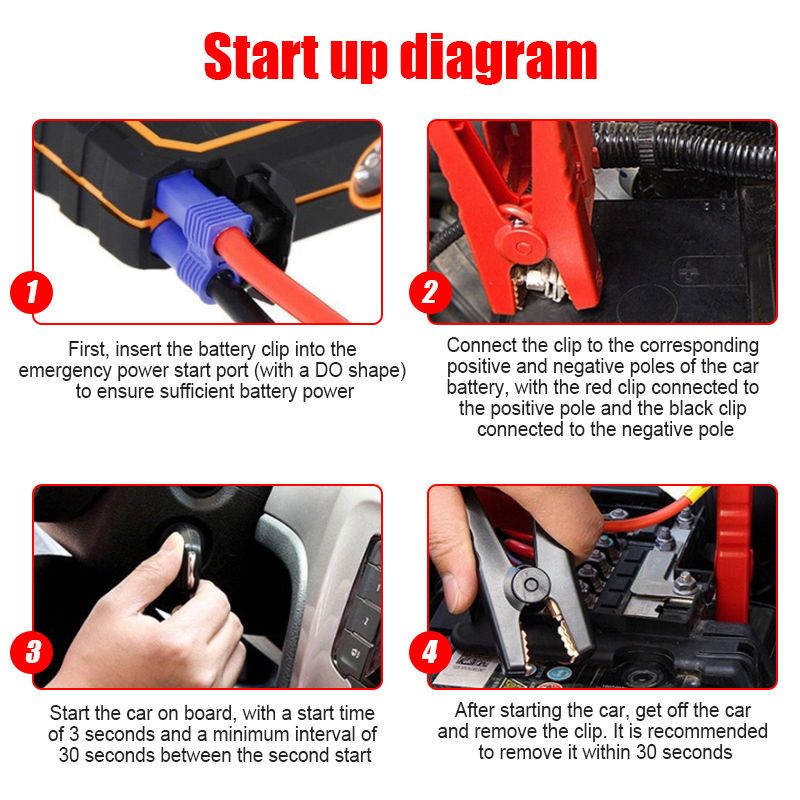 Start up diagram

1

First, insert the battery clip into the emergency power start port (with a DO shape) to ensure sufficient battery power

2

Connect the clip to the corresponding positive and negative poles of the car battery, with the red clip connected to the positive pole and the black clip connected to the negative pole

3

Start the car on board, with a start time of 3 seconds and a minimum interval of 30 seconds between the second start

4

After starting the car, get off the car and remove the clip. It is recommended to remove it within 30 seconds