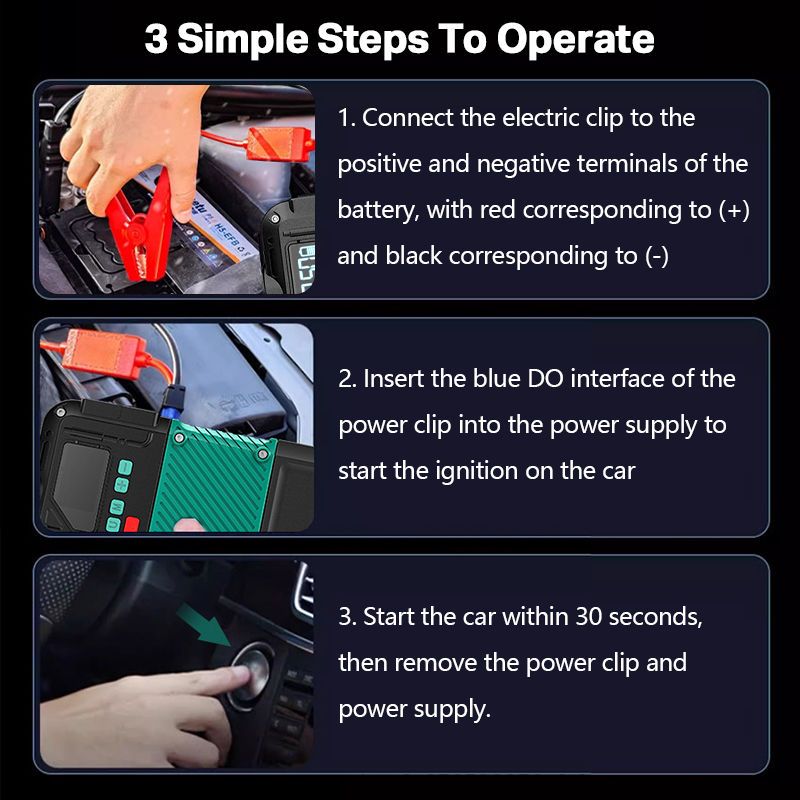 3 Simple Steps To Operate

1. Connect the electric clip to the positive and negative terminals of the battery, with red corresponding to (+) and black corresponding to (-)

2. Insert the blue DO interface of the power clip into the power supply to start the ignition on the car

3. Start the car within 30 seconds, then remove the power clip and power supply.