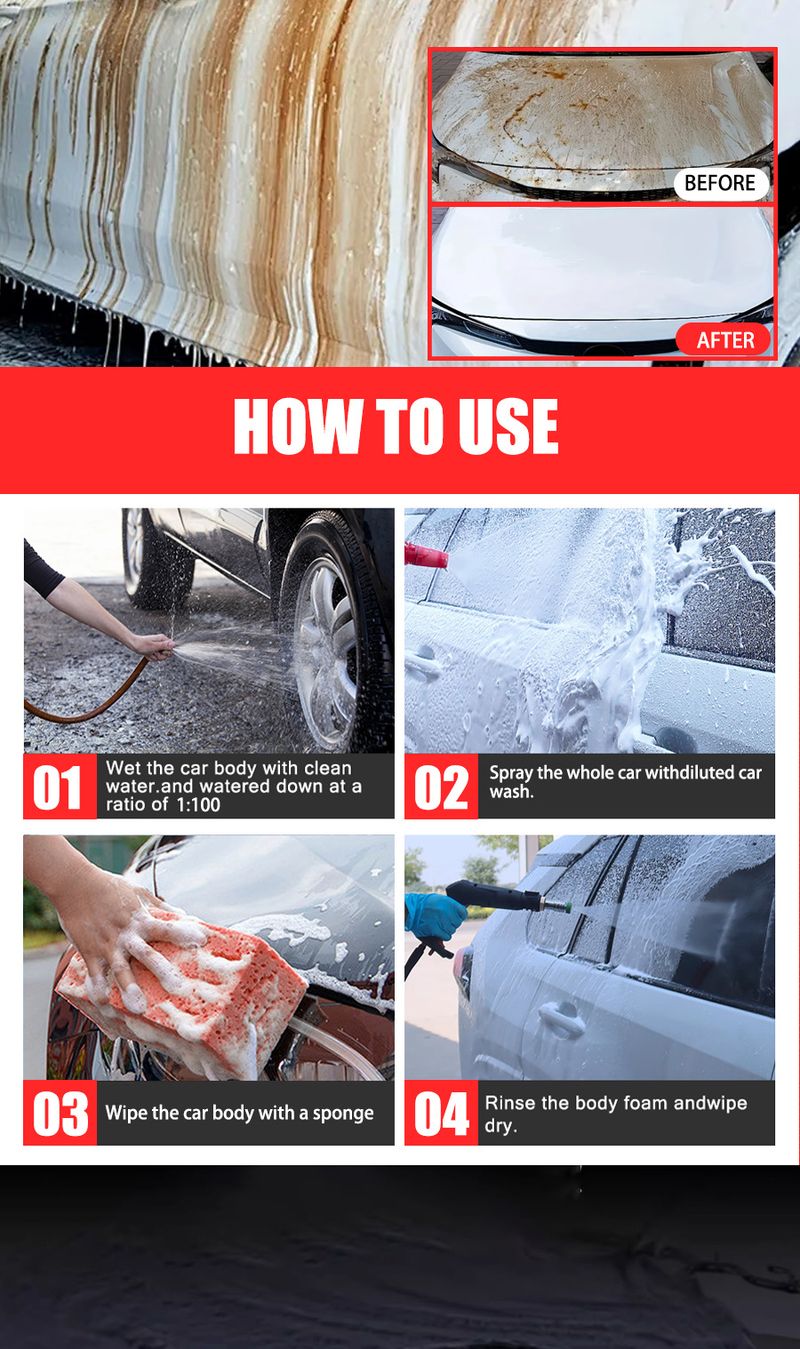 BEFORE

AFTER

HOW TO USE

01 Wet the car body with clean water.and watered down at a ratio of 1:100

02 Spray the whole car withdiluted car wash.

03 Wipe the car body with a sponge

04 Rinse the body foam andwipe dry.