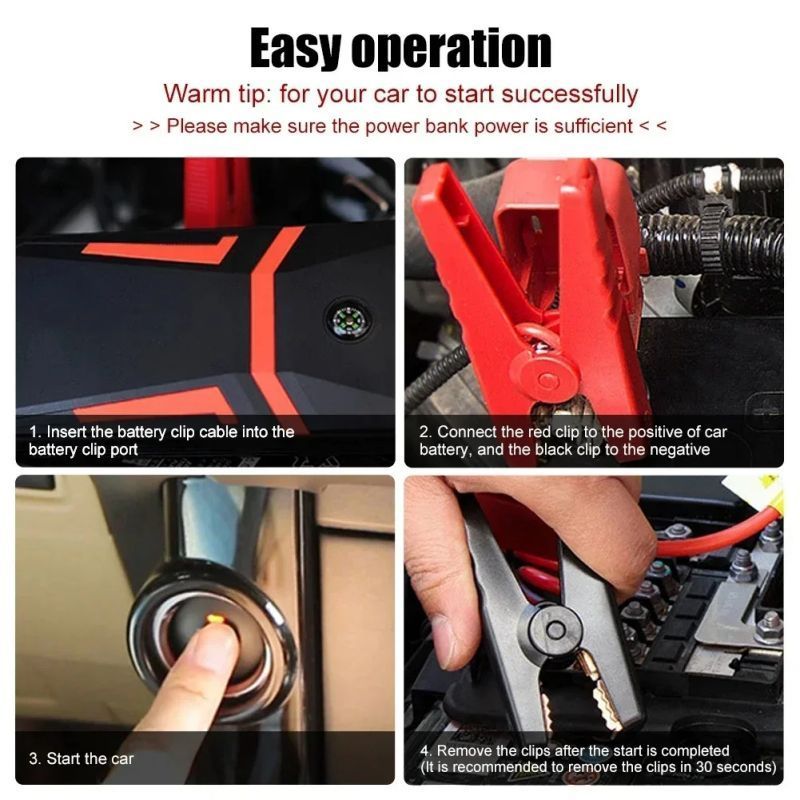 Easy operation

Warm tip: for your car to start successfully

> > Please make sure the power bank power is sufficient < <

1. Insert the battery clip cable into the battery clip port

2. Connect the red clip to the positive of car battery, and the black clip to the negative

3. Start the car

4. Remove the clips after the start is completed (It is recommended to remove the clips in 30 seconds)