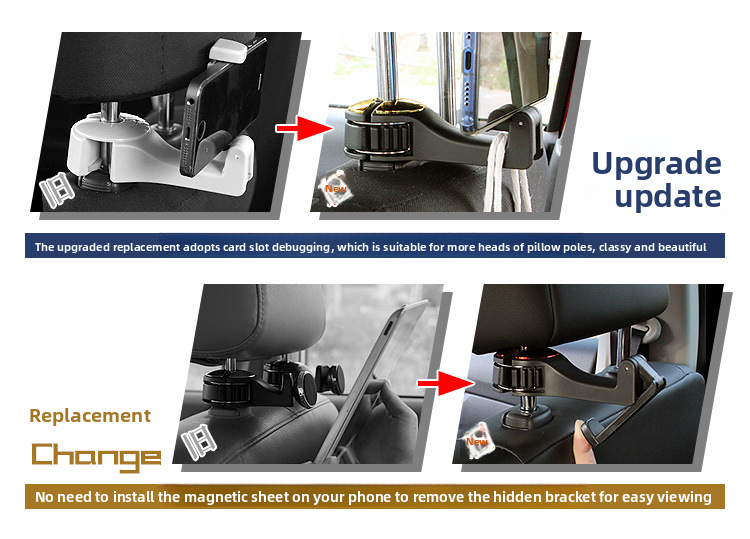 旧

New

Upgrade update

The upgraded replacement adopts card slot debugging, which is suitable for more heads of pillow poles, classy and beautiful

Replacement

Change

旧

New

No need to install the magnetic sheet on your phone to remove the hidden bracket for easy viewing