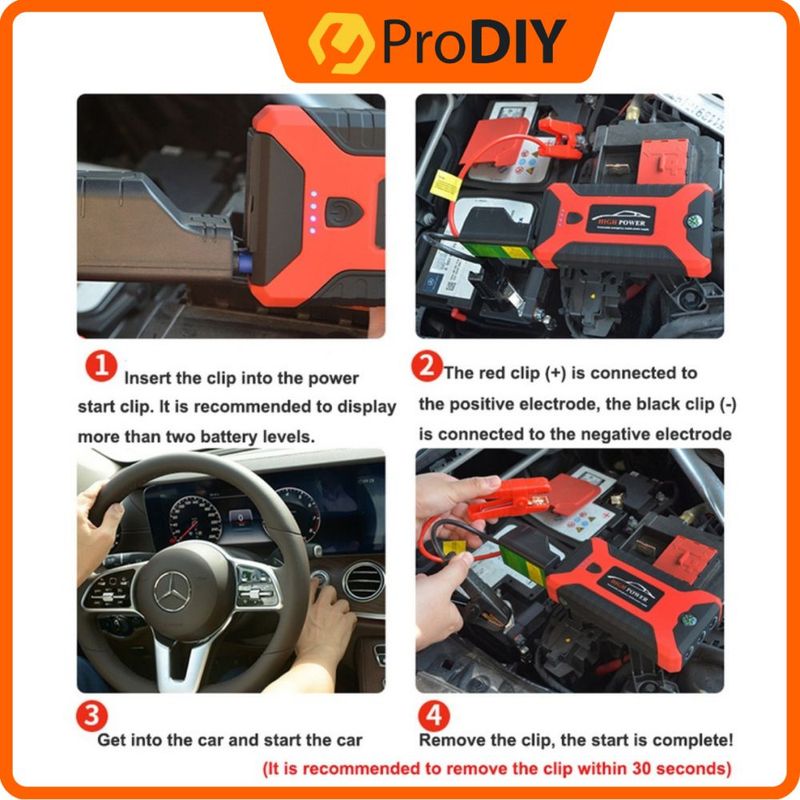 ProDIY

HIGH POWER

1 Insert the clip into the power start clip. It is recommended to display more than two battery levels.

2 The red clip (+) is connected to the positive electrode, the black clip (-) is connected to the negative electrode

HIGH POWER

3 Get into the car and start the car

4 Remove the clip, the start is complete!

(It is recommended to remove the clip within 30 seconds)