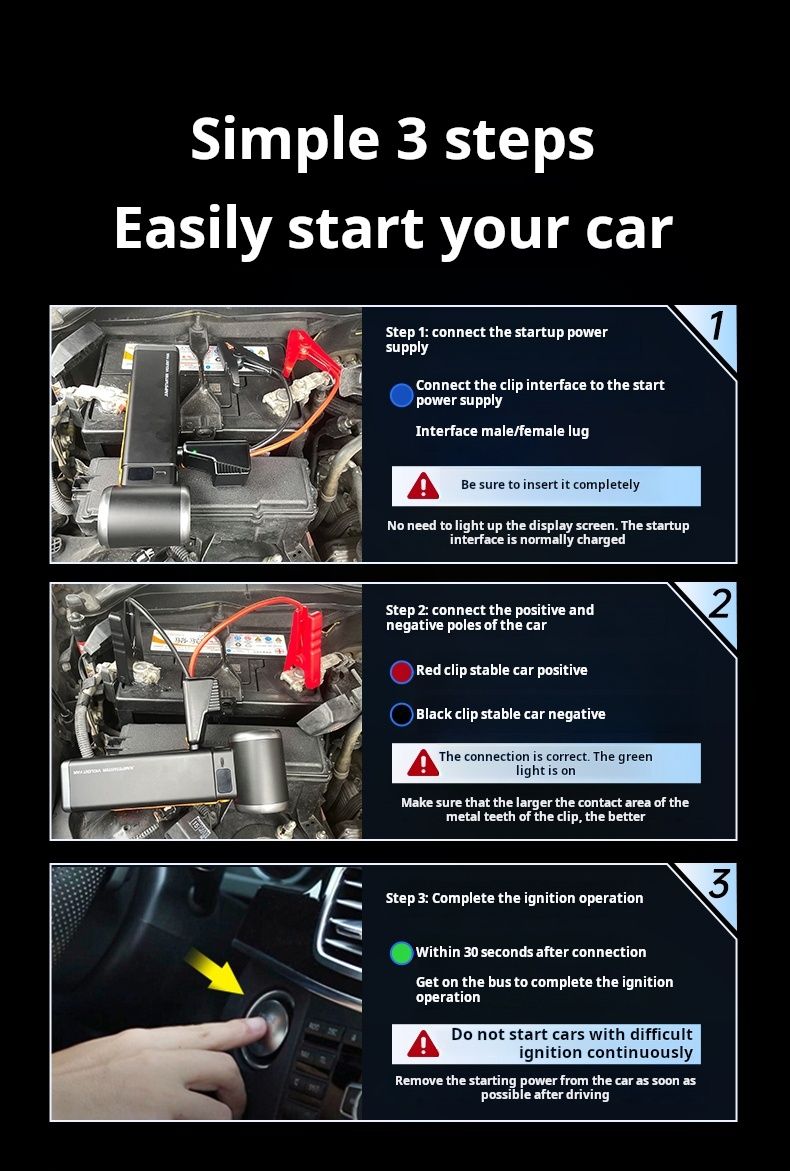 Simple 3 steps
Easily start your car

1

Step 1: connect the startup power supply

Connect the clip interface to the start power supply

Interface male/female lug

Be sure to insert it completely

No need to light up the display screen. The startup interface is normally charged

2

Step 2: connect the positive and negative poles of the car

Red clip stable car positive

Black clip stable car negative

The connection is correct. The green light is on

Make sure that the larger the contact area of the metal teeth of the clip, the better

3

Step 3: Complete the ignition operation

Within 30 seconds after connection

Get on the bus to complete the ignition operation

Do not start cars with difficult ignition continuously

Remove the starting power from the car as soon as possible after driving